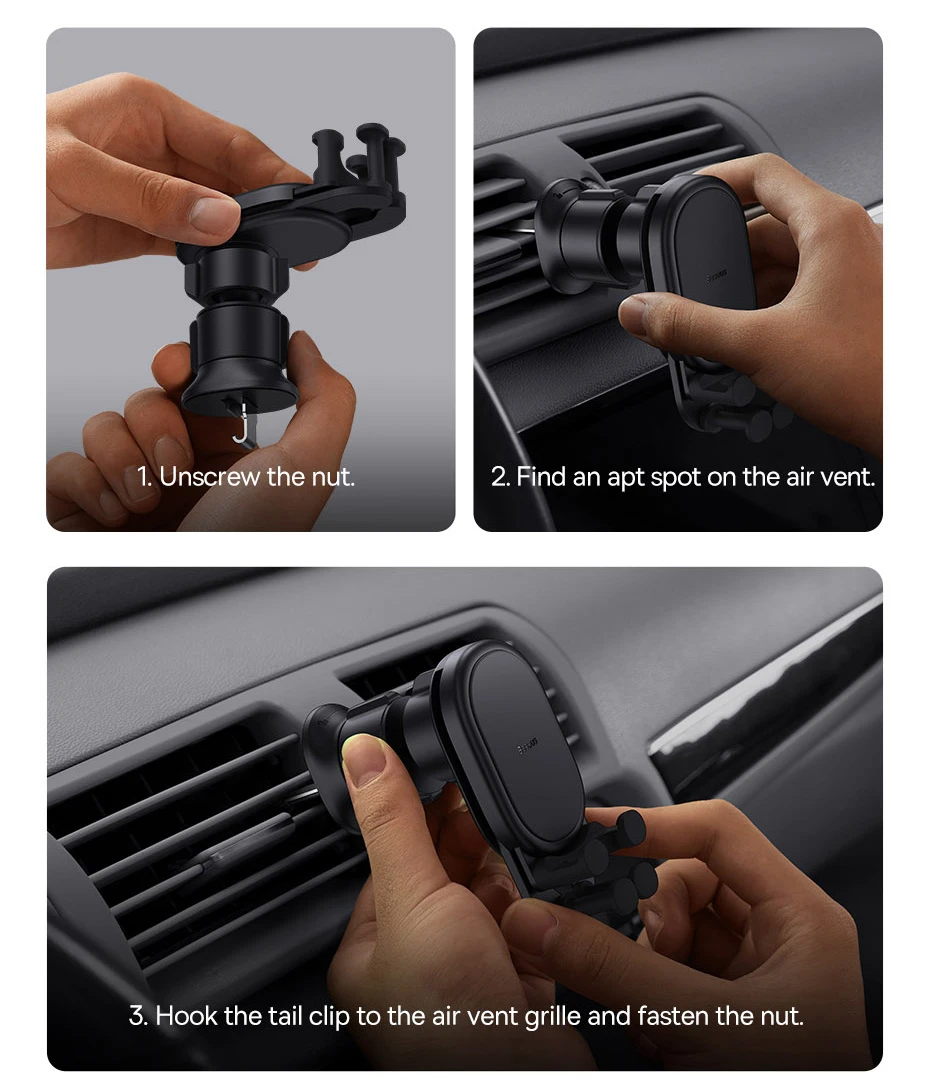 1. Unscrew the nut.

2. Find an apt spot on the air vent.

3. Hook the tail clip to the air vent grille and fasten the nut.