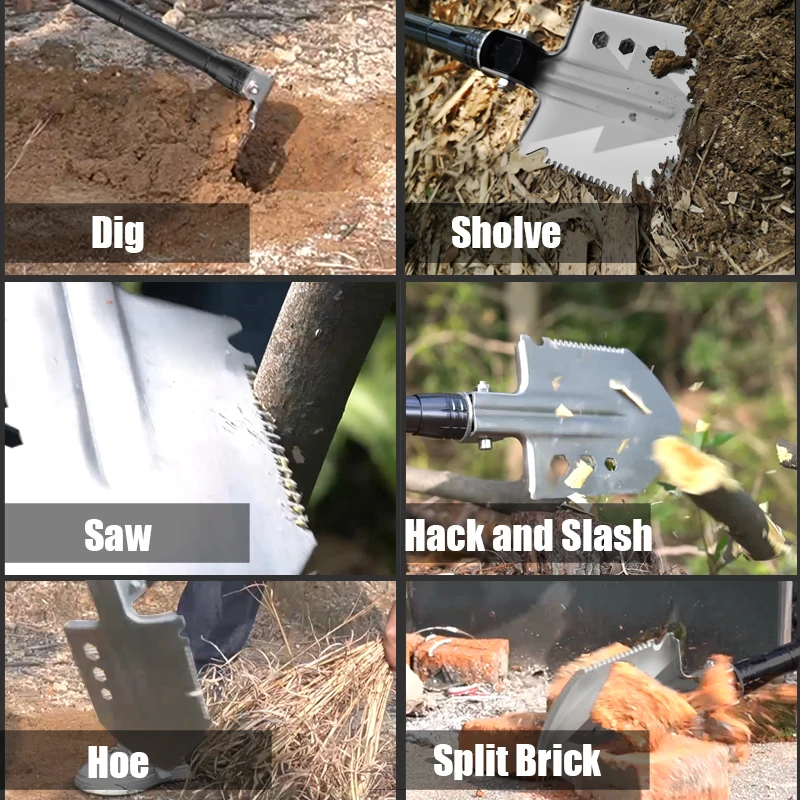 Dig

Sholve

Saw

Hack and Slash

Hoe

Split Brick