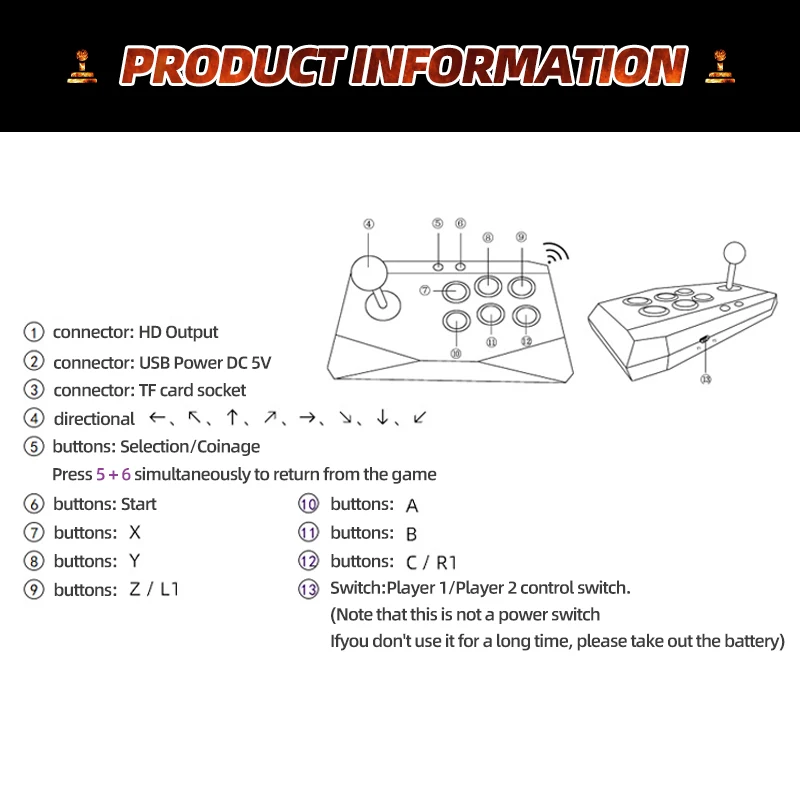 PRODUCT INFORMATION

④ ⑤ ⑥ ⑧ ⑨ ⑦ ⑩ ⑪ ⑫ ⑬

① connector: HD Output
② connector: USB Power DC 5V
③ connector: TF card socket
④ directional ←、↖、↑、↗、→、↘、↓、↙
⑤ buttons: Selection/Coinage
Press 5 + 6 simultaneously to return from the game
⑥ buttons: Start
⑦ buttons: X
⑧ buttons: Y
⑨ buttons: Z / L1
⑩ buttons: A
⑪ buttons: B
⑫ buttons: C / R1
⑬ Switch:Player 1/Player 2 control switch.
(Note that this is not a power switch
Ifyou don't use it for a long time, please take out the battery)