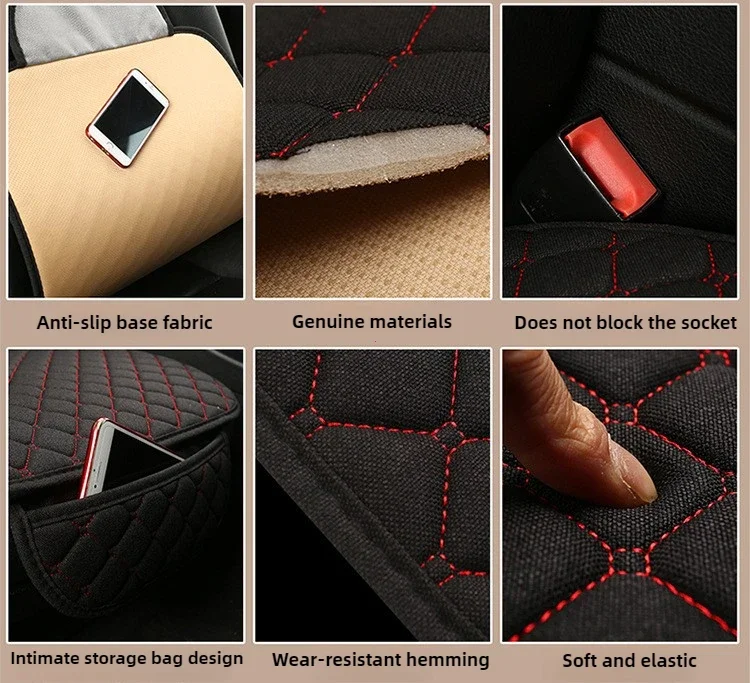 Anti-slip base fabric

Genuine materials

Does not block the socket

Intimate storage bag design

Wear-resistant hemming

Soft and elastic