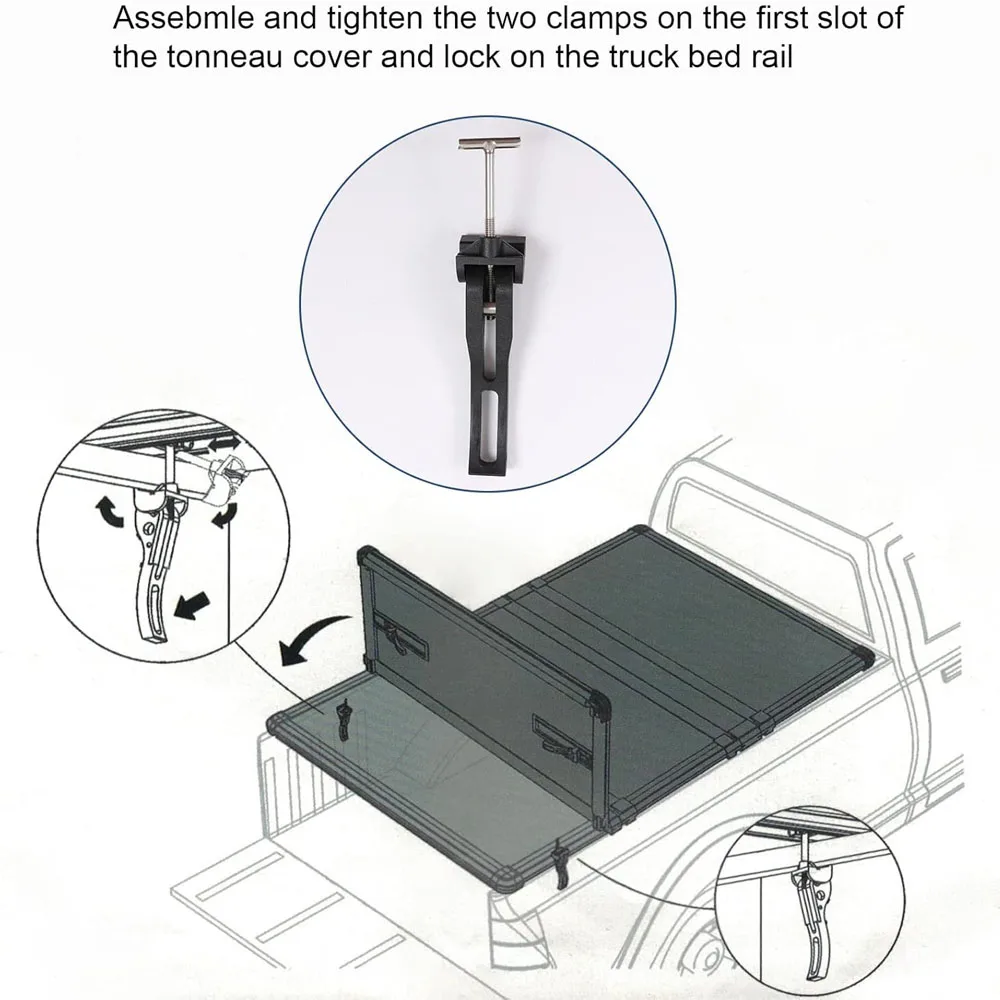 Assebmle and tighten the two clamps on the first slot of the tonneau cover and lock on the truck bed rail