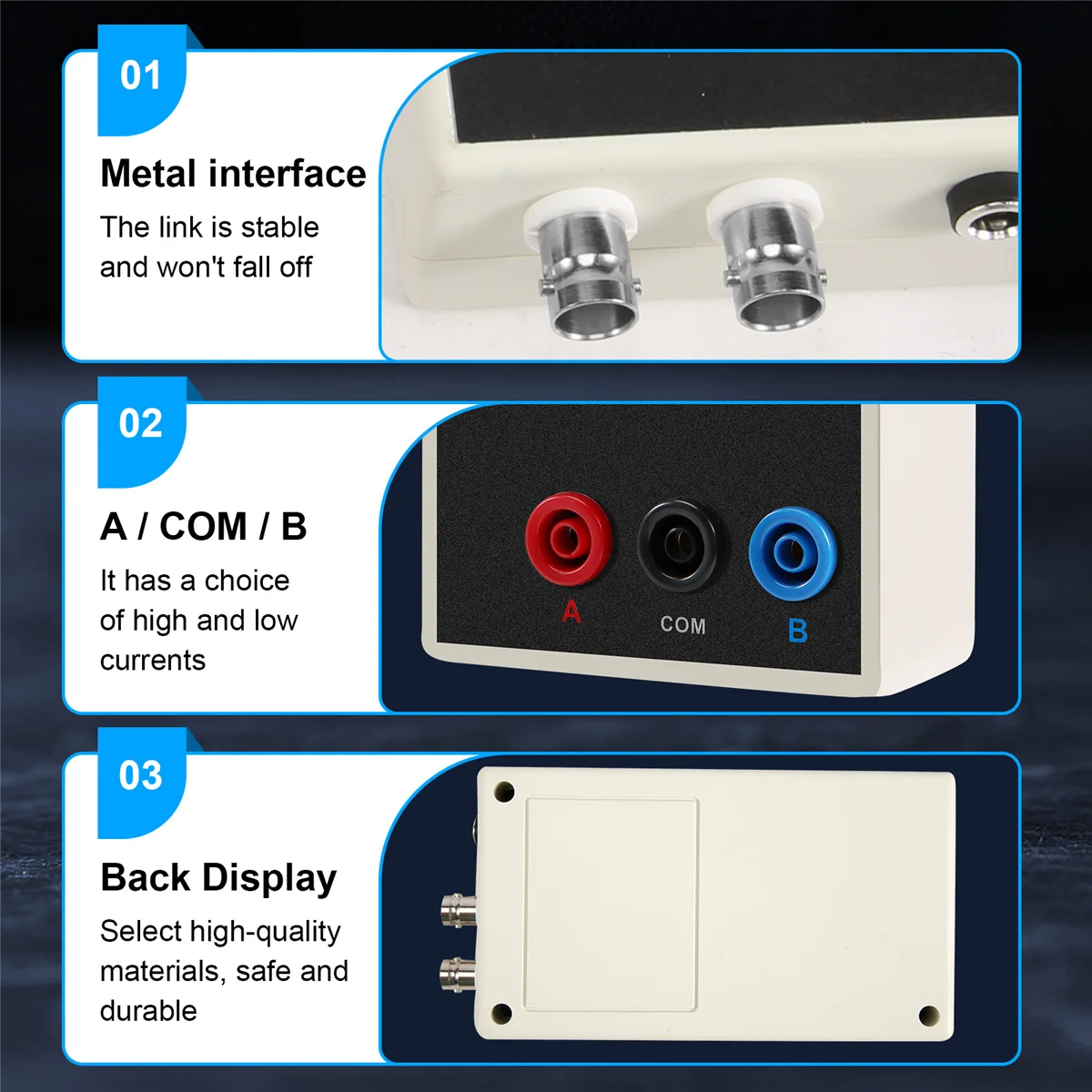 01

Metal interface

The link is stable and won't fall off

02

A / COM / B

It has a choice of high and low currents

A

COM

B

03

Back Display

Select high-quality materials, safe and durable