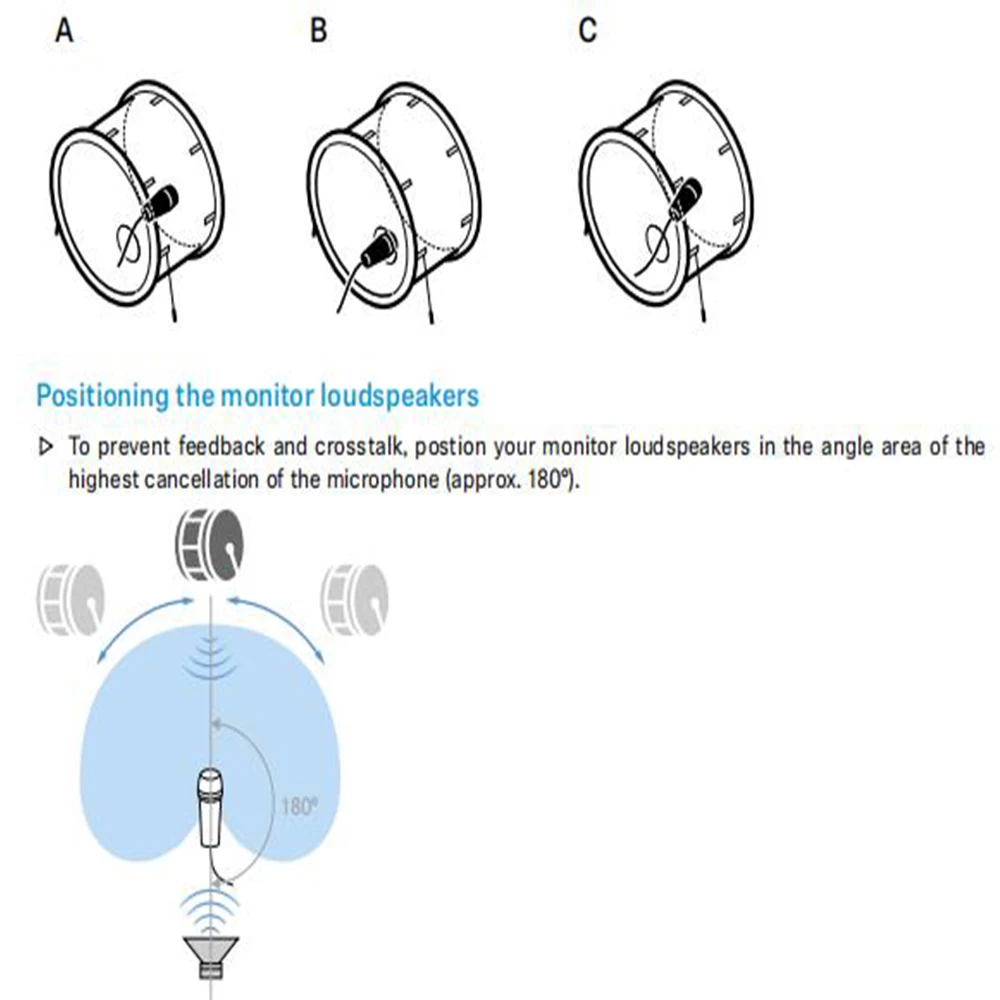 A

B

C

Positioning the monitor loudspeakers

▷ To prevent feedback and crosstalk, postion your monitor loudspeakers in the angle area of the highest cancellation of the microphone (approx. 180°).

180°