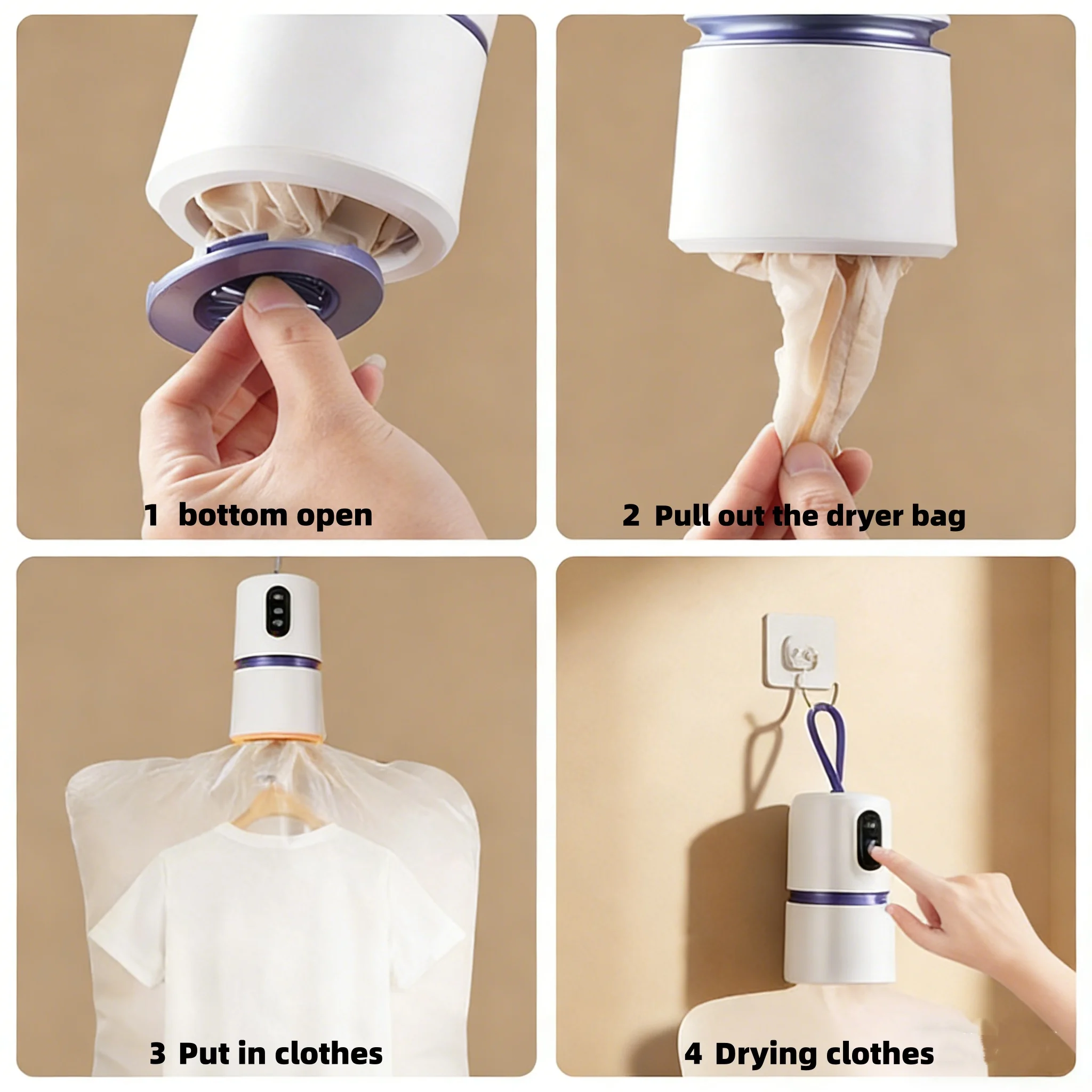 1 bottom open

2 Pull out the dryer bag

3 Put in clothes

4 Drying clothes