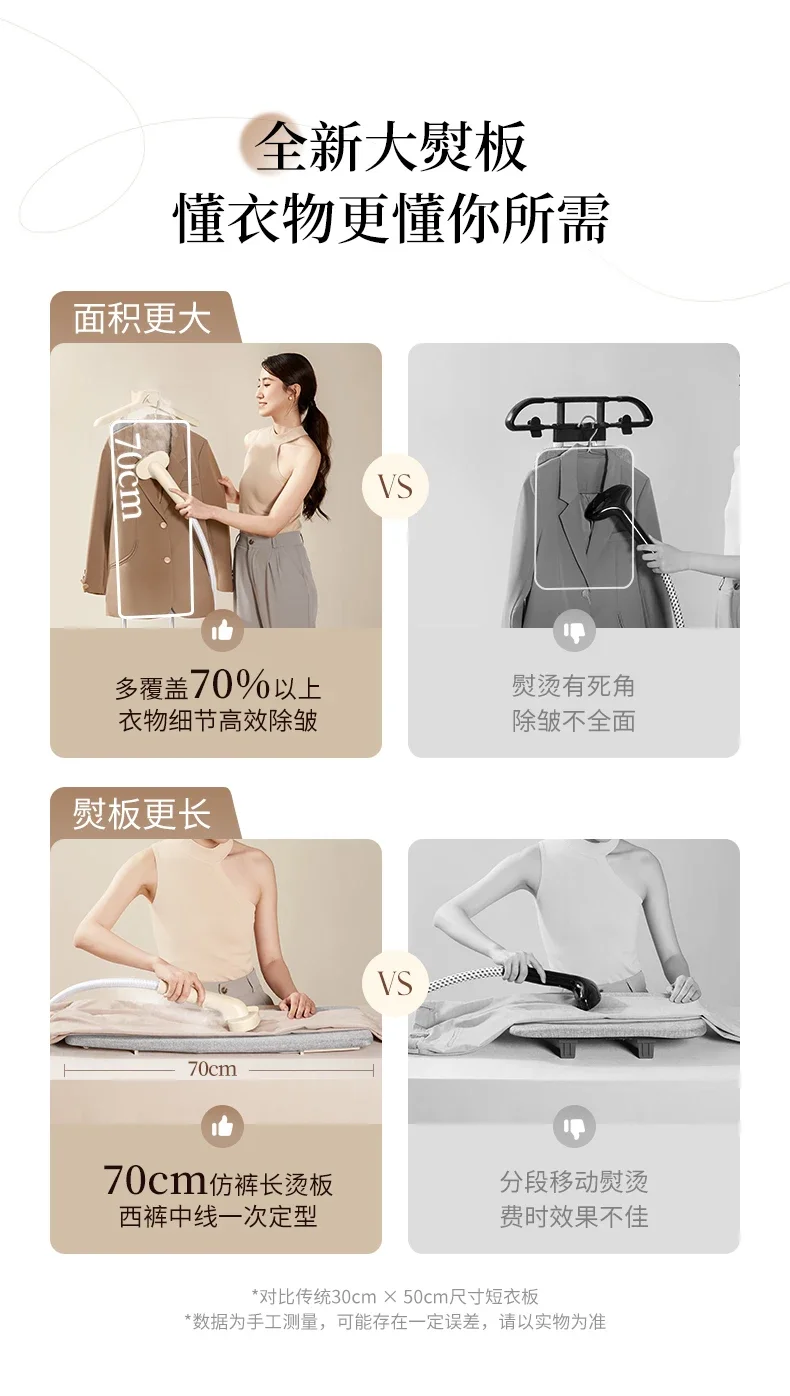 全新大熨板
懂衣物更懂你所需

面积更大

70cm

VS

多覆盖70%以上
衣物细节高效除皱

熨烫有死角
除皱不全面

熨板更长

70cm

VS

70cm仿裤长烫板
西裤中线一次定型

分段移动熨烫
费时效果不佳

*对比传统30cm × 50cm尺寸短衣板
*数据为手工测量，可能存在一定误差，请以实物为准