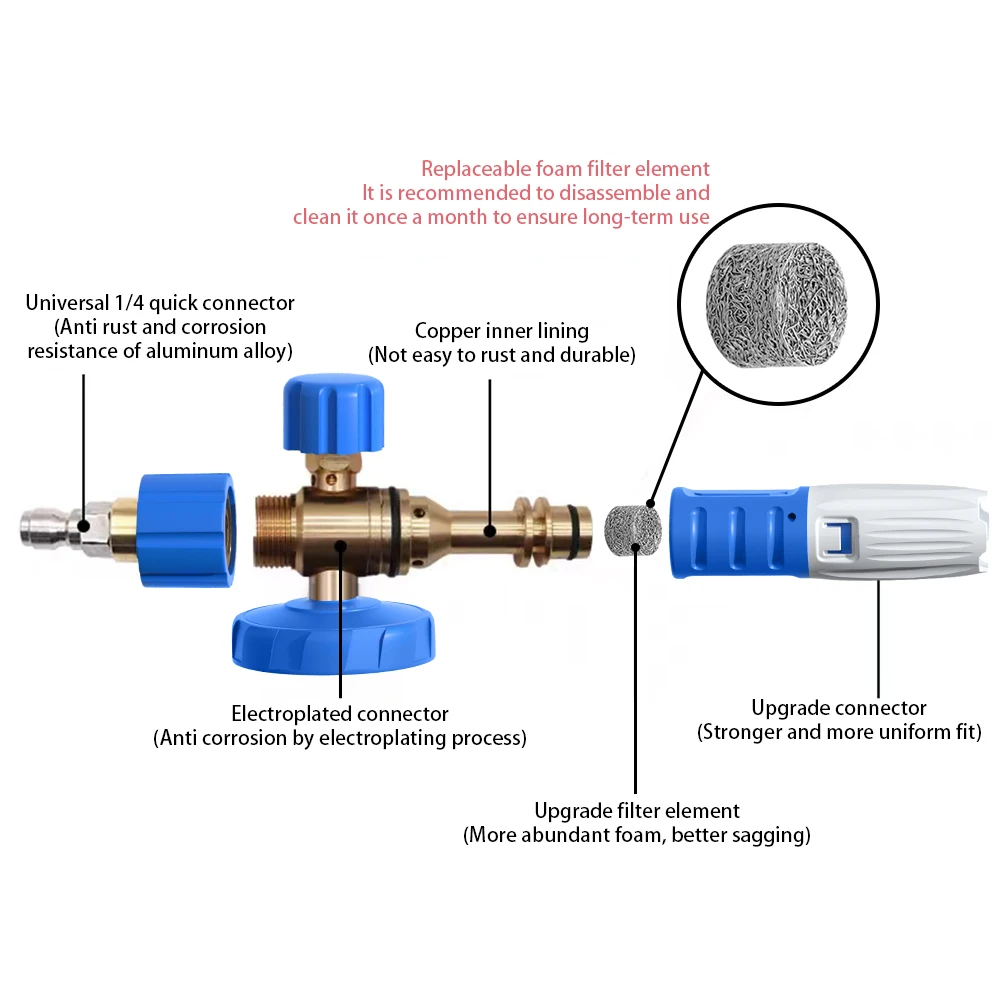 Replaceable foam filter element
It is recommended to disassemble and clean it once a month to ensure long-term use

Universal 1/4 quick connector
(Anti rust and corrosion resistance of aluminum alloy)

Copper inner lining
(Not easy to rust and durable)

Electroplated connector
(Anti corrosion by electroplating process)

Upgrade connector
(Stronger and more uniform fit)

Upgrade filter element
(More abundant foam, better sagging)