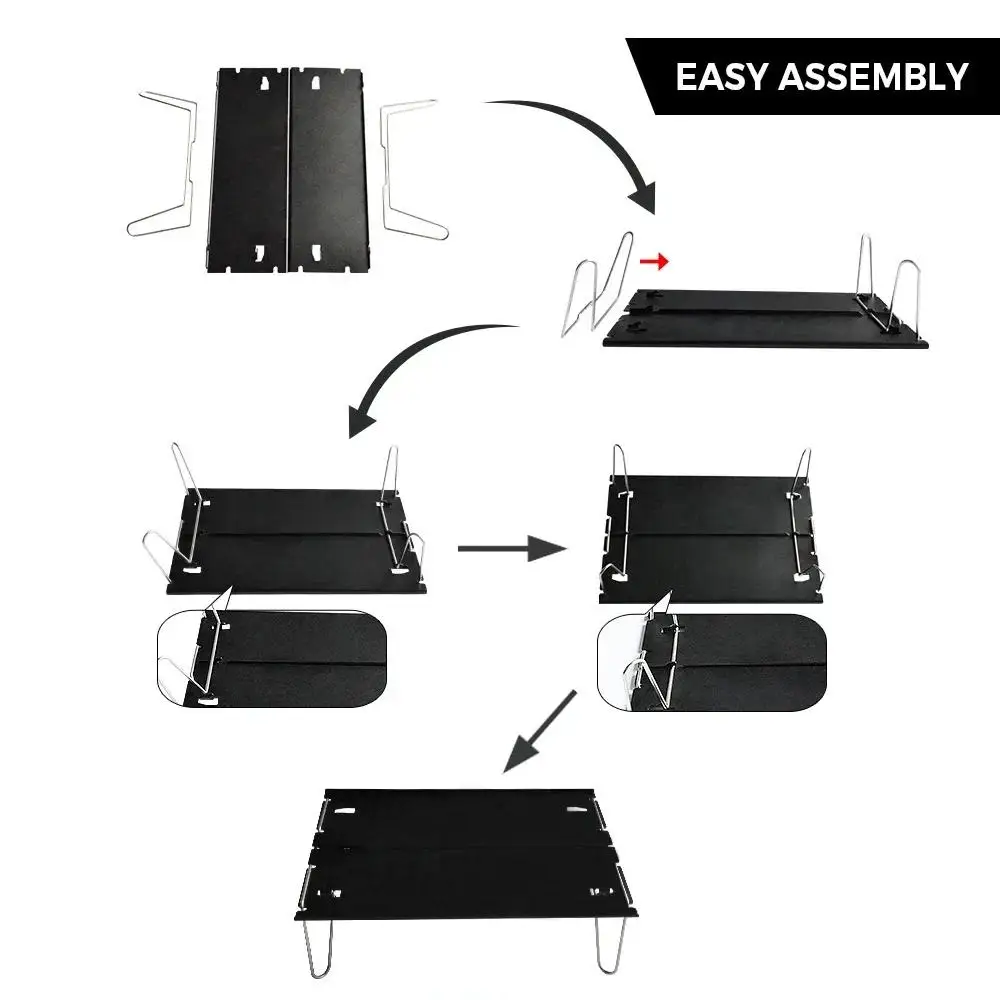 EASY ASSEMBLY