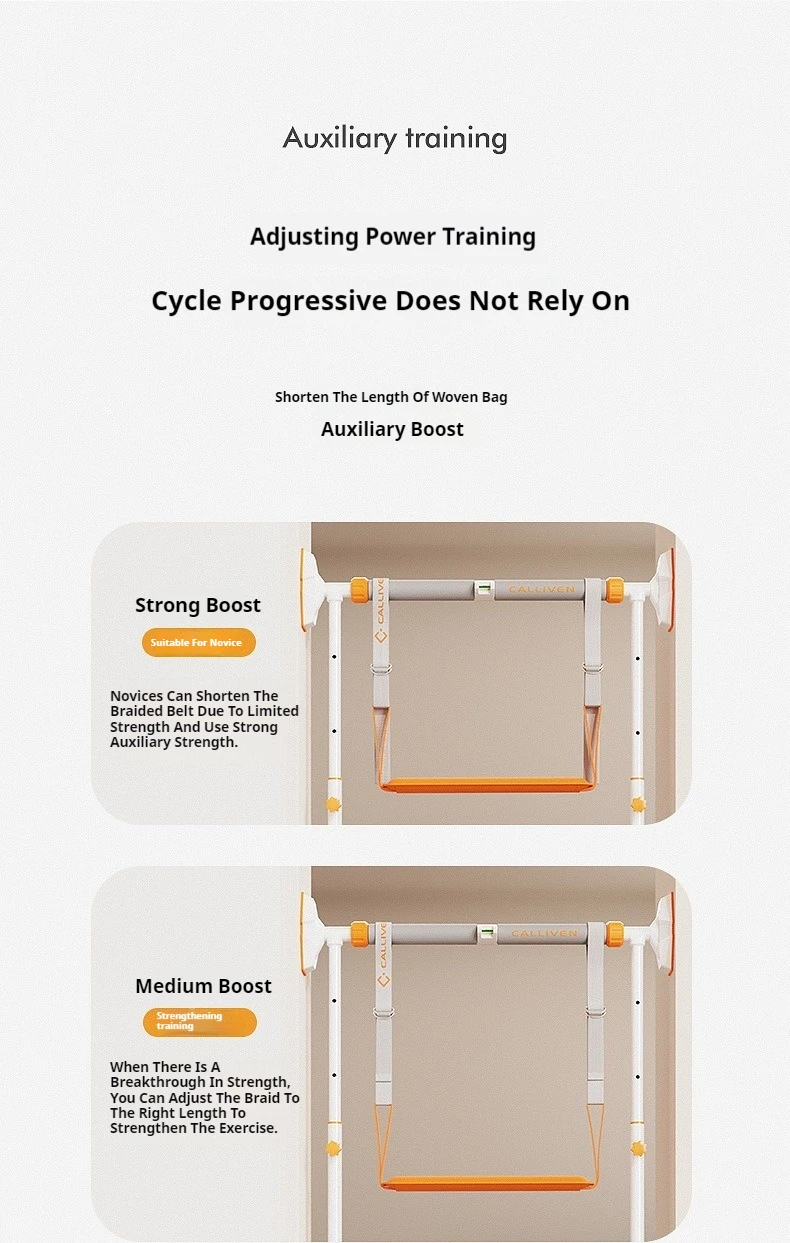 Auxiliary training

Adjusting Power Training

Cycle Progressive Does Not Rely On

Shorten The Length Of Woven Bag

Auxiliary Boost

Strong Boost

Suitable For Novice

Novices Can Shorten The Braided Belt Due To Limited Strength And Use Strong Auxiliary Strength.

CALLIVEN

CALLIVEN

Medium Boost

Strengthening training

When There Is A Breakthrough In Strength, You Can Adjust The Braid To The Right Length To Strengthen The Exercise.

CALLIVEN

CALLIVEN