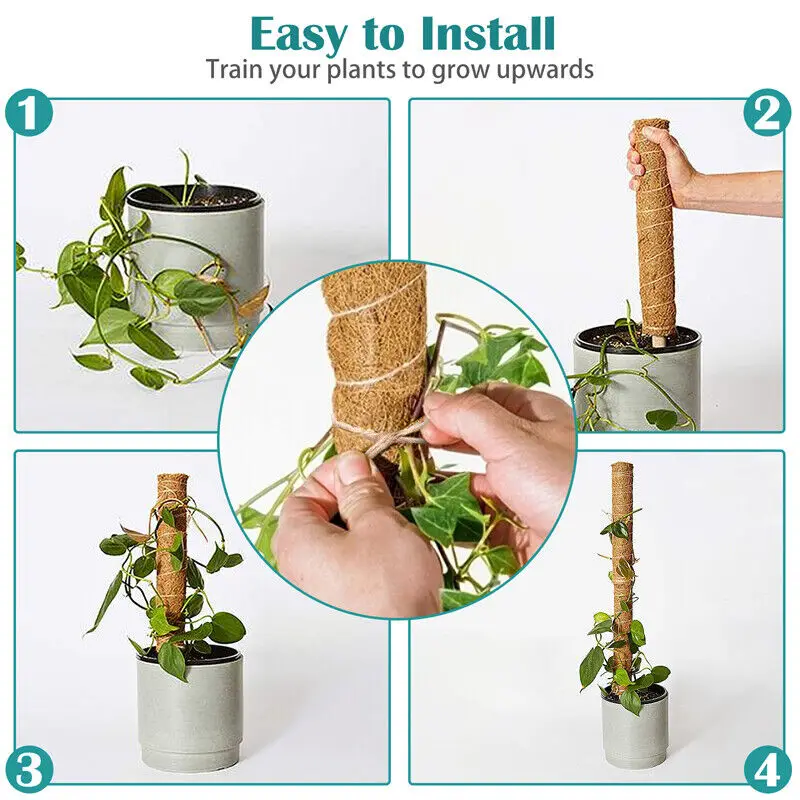 Easy to Install
Train your plants to grow upwards

1

2

3

4