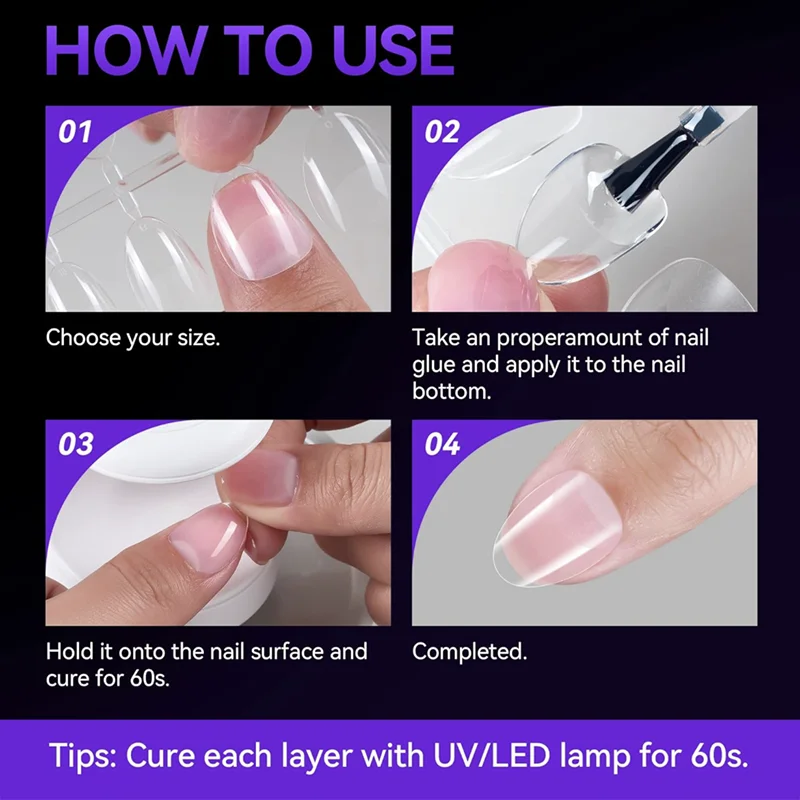 HOW TO USE

01

Choose your size.

02

Take an properamount of nail glue and apply it to the nail bottom.

03

Hold it onto the nail surface and cure for 60s.

04

Completed.

Tips: Cure each layer with UV/LED lamp for 60s.