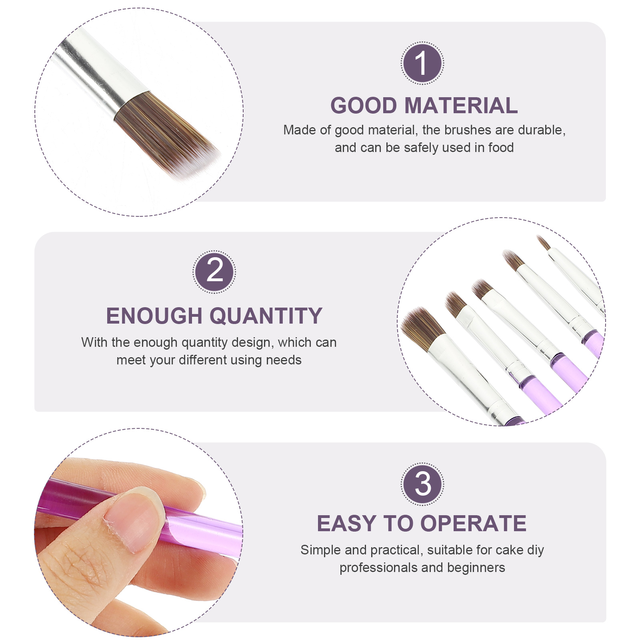 1

GOOD MATERIAL

Made of good material, the brushes are durable, and can be safely used in food

2

ENOUGH QUANTITY

With the enough quantity design, which can meet your different using needs

3

EASY TO OPERATE

Simple and practical, suitable for cake diy professionals and beginners