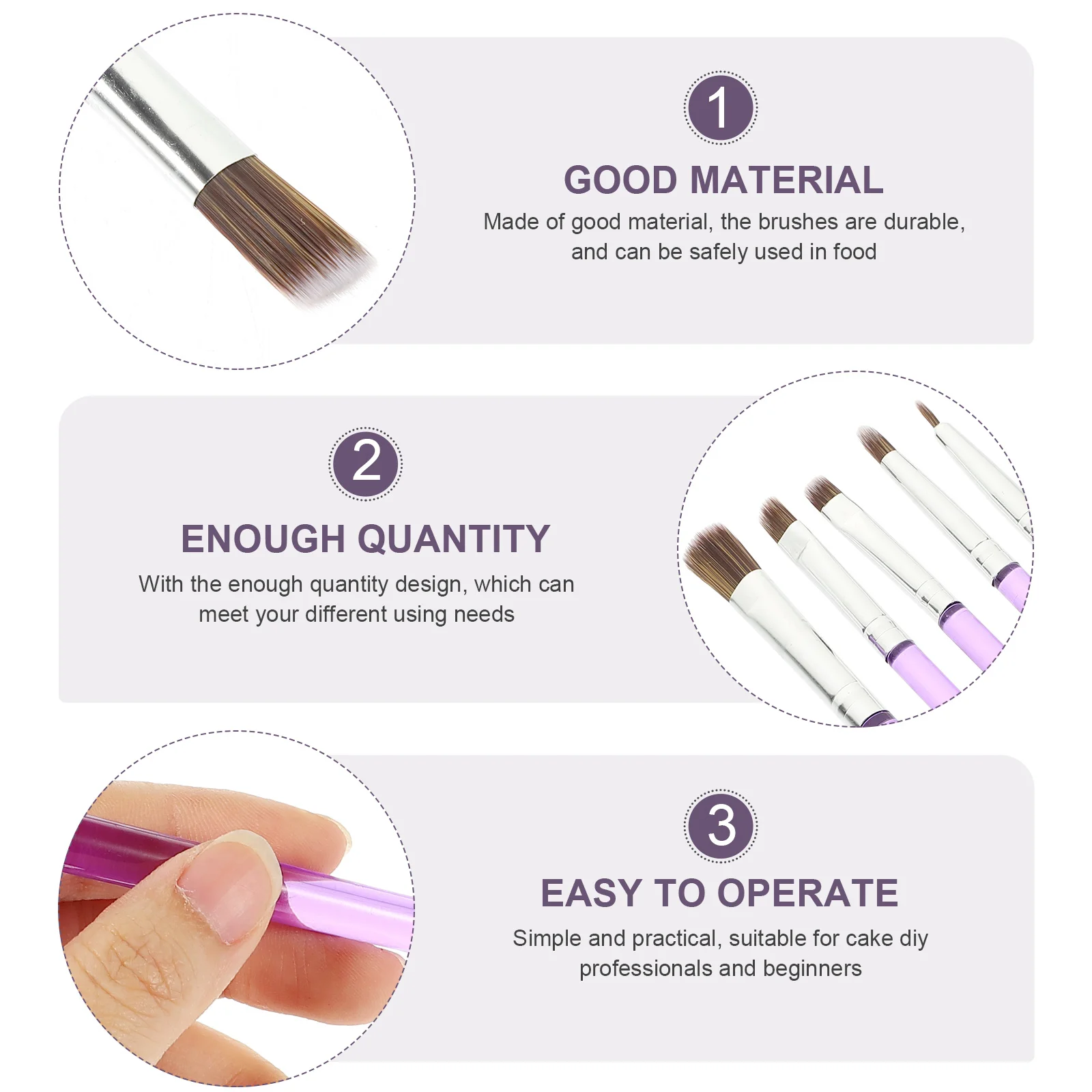 1

GOOD MATERIAL

Made of good material, the brushes are durable, and can be safely used in food

2

ENOUGH QUANTITY

With the enough quantity design, which can meet your different using needs

3

EASY TO OPERATE

Simple and practical, suitable for cake diy professionals and beginners