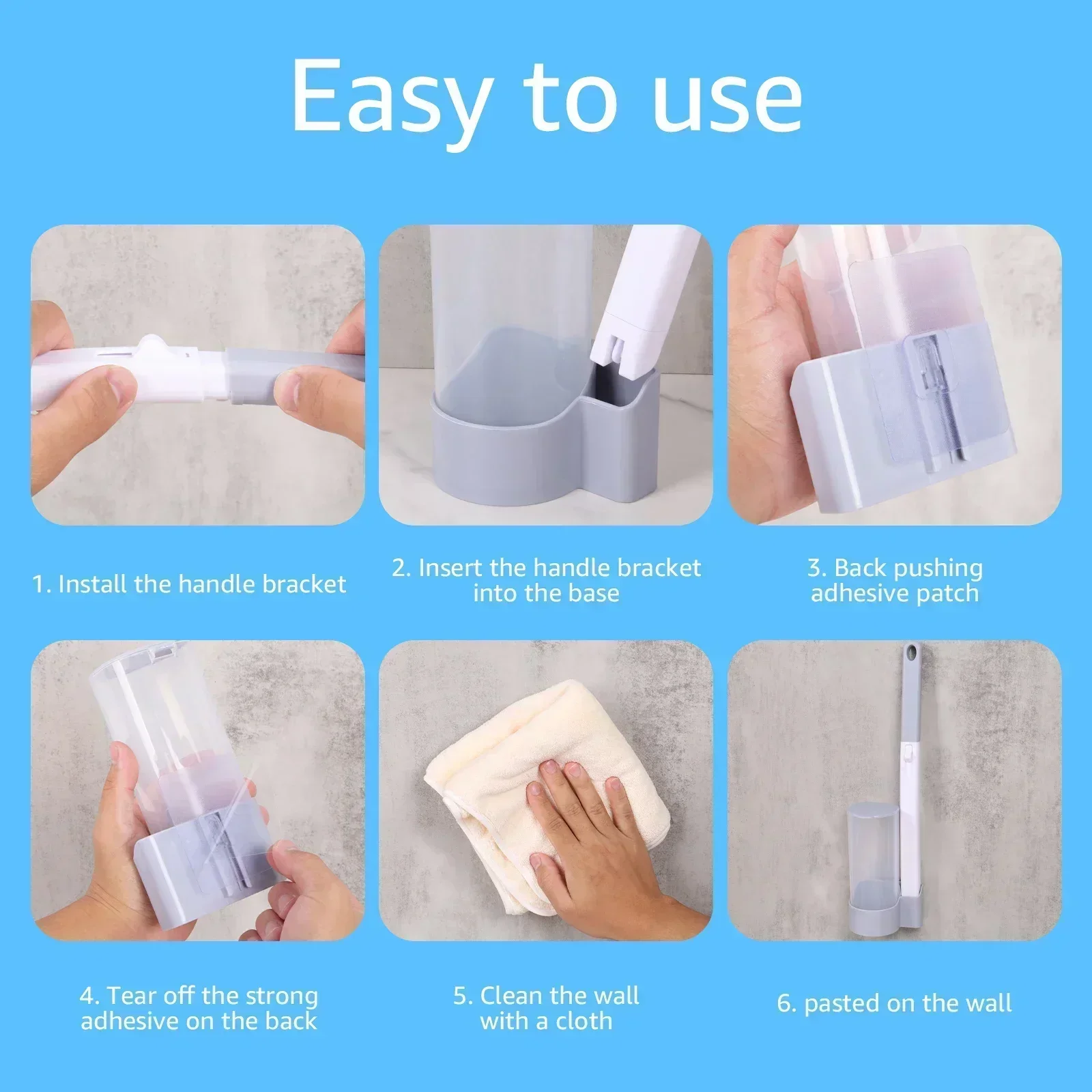 Easy to use

1. Install the handle bracket

2. Insert the handle bracket into the base

3. Back pushing adhesive patch

4. Tear off the strong adhesive on the back

5. Clean the wall with a cloth

6. pasted on the wall