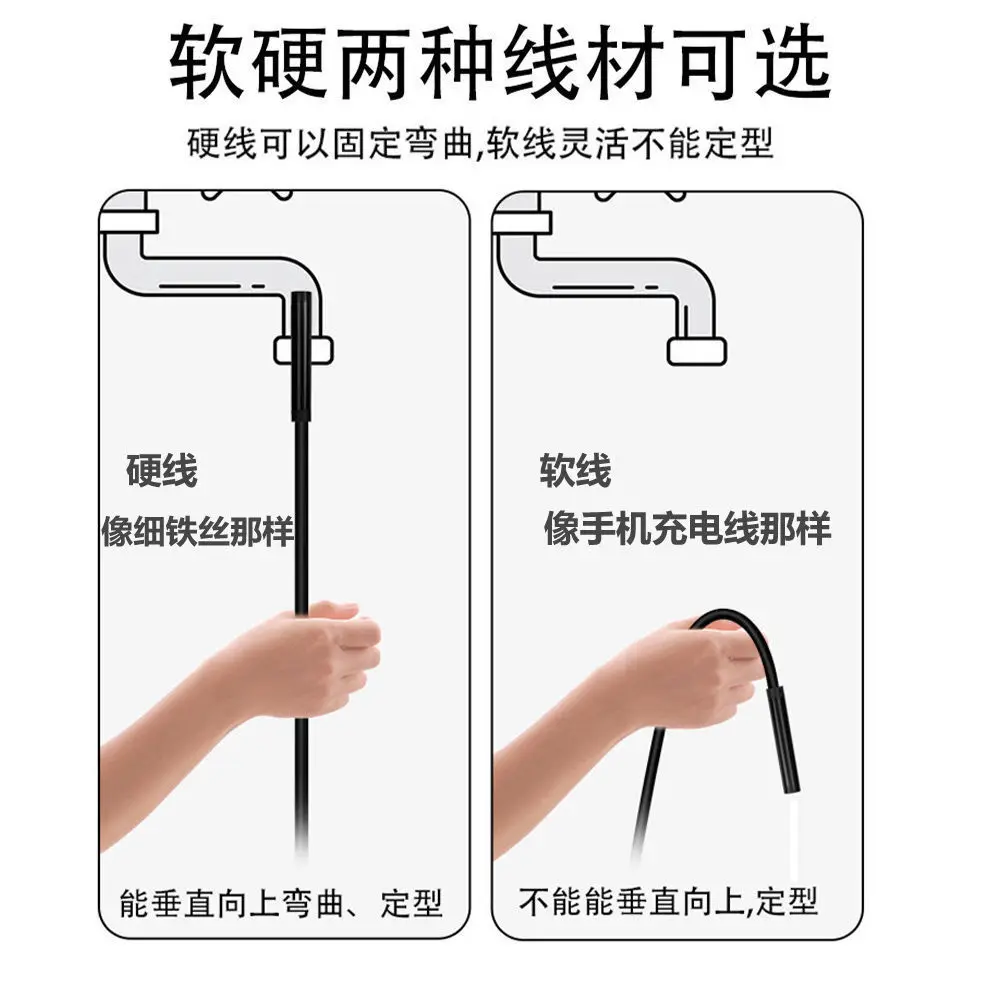 软硬两种线材可选

硬线可以固定弯曲,软线灵活不能定型

硬线
像细铁丝那样

能垂直向上弯曲、定型

软线
像手机充电线那样

不能能垂直向上,定型