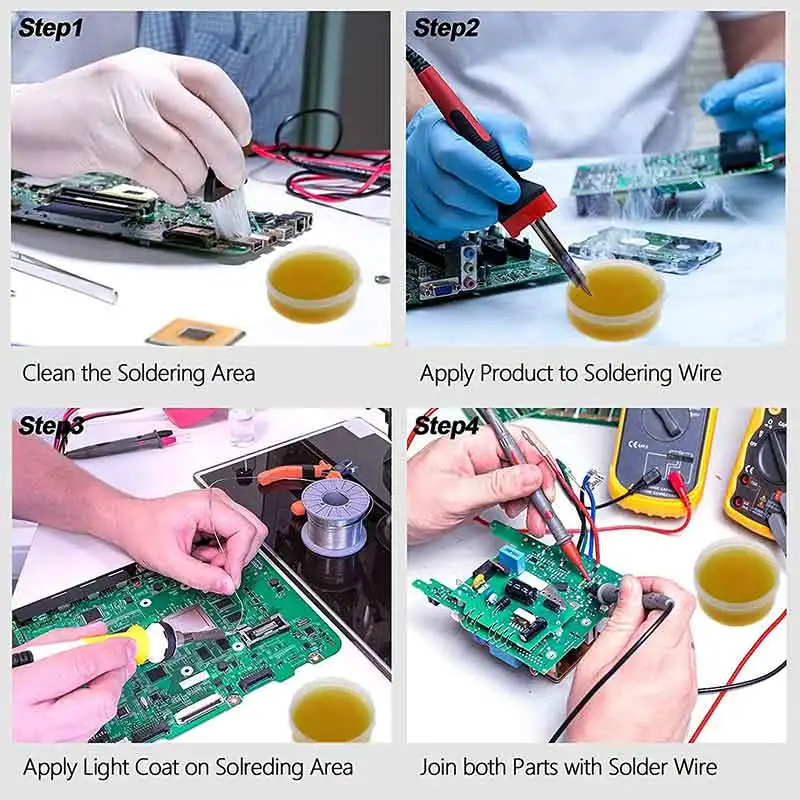 Step1

Clean the Soldering Area

Step2

Apply Product to Soldering Wire

Step3

Apply Light Coat on Solreding Area

Step4

Join both Parts with Solder Wire