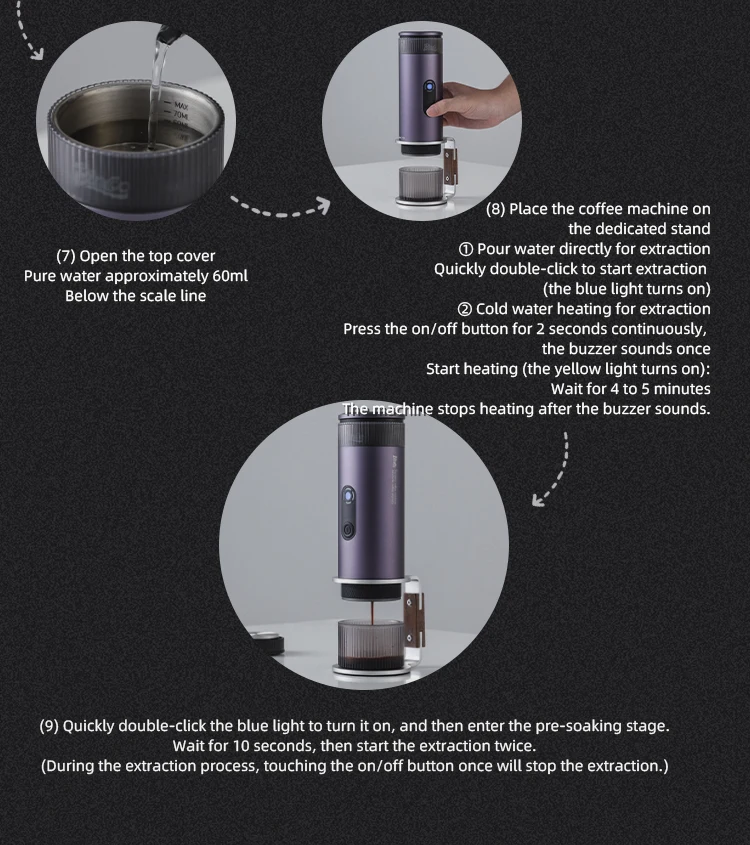 MAX
70ML

(7) Open the top cover
Pure water approximately 60ml
Below the scale line

(8) Place the coffee machine on the dedicated stand
① Pour water directly for extraction
Quickly double-click to start extraction
(the blue light turns on)
② Cold water heating for extraction
Press the on/off button for 2 seconds continuously, the buzzer sounds once
Start heating (the yellow light turns on):
Wait for 4 to 5 minutes
The machine stops heating after the buzzer sounds.

(9) Quickly double-click the blue light to turn it on, and then enter the pre-soaking stage.
Wait for 10 seconds, then start the extraction twice.
(During the extraction process, touching the on/off button once will stop the extraction.)