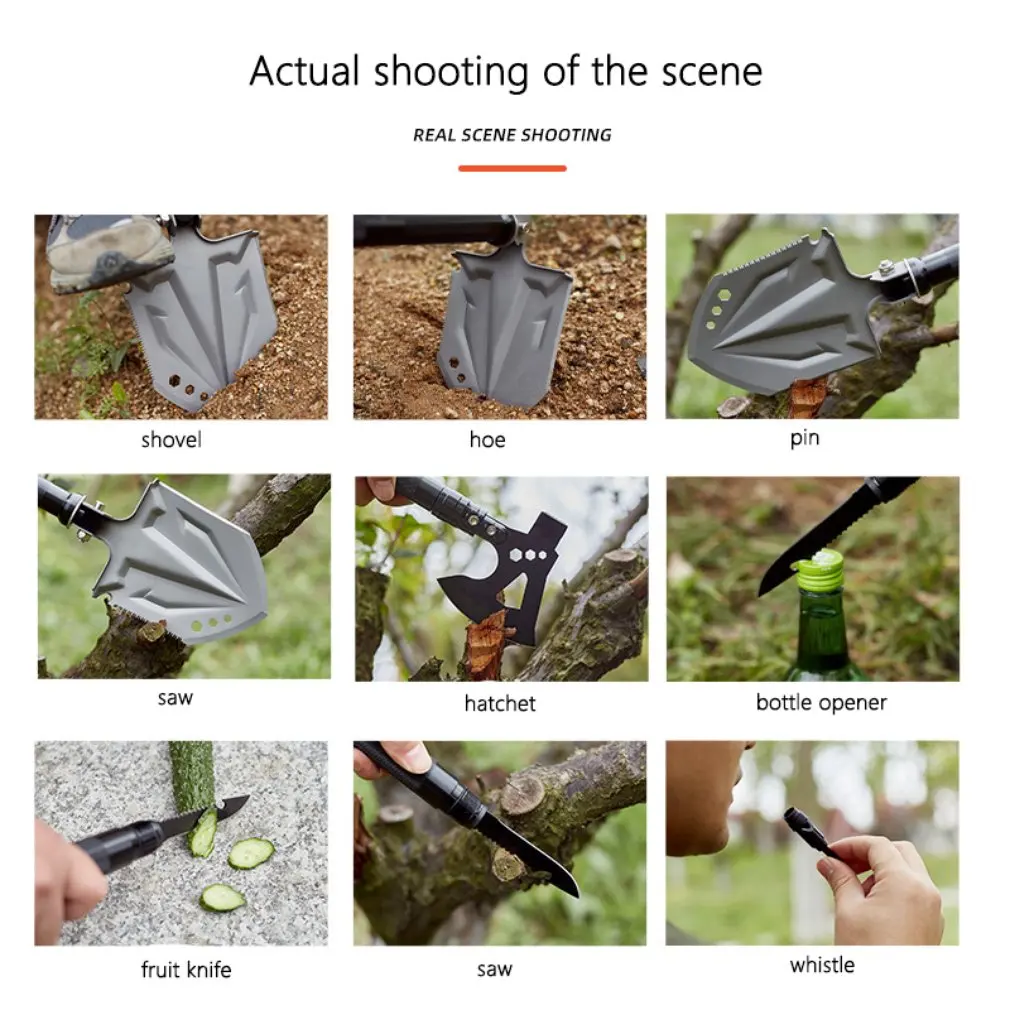 Actual shooting of the scene

REAL SCENE SHOOTING

shovel

hoe

pin

saw

hatchet

bottle opener

fruit knife

saw

whistle