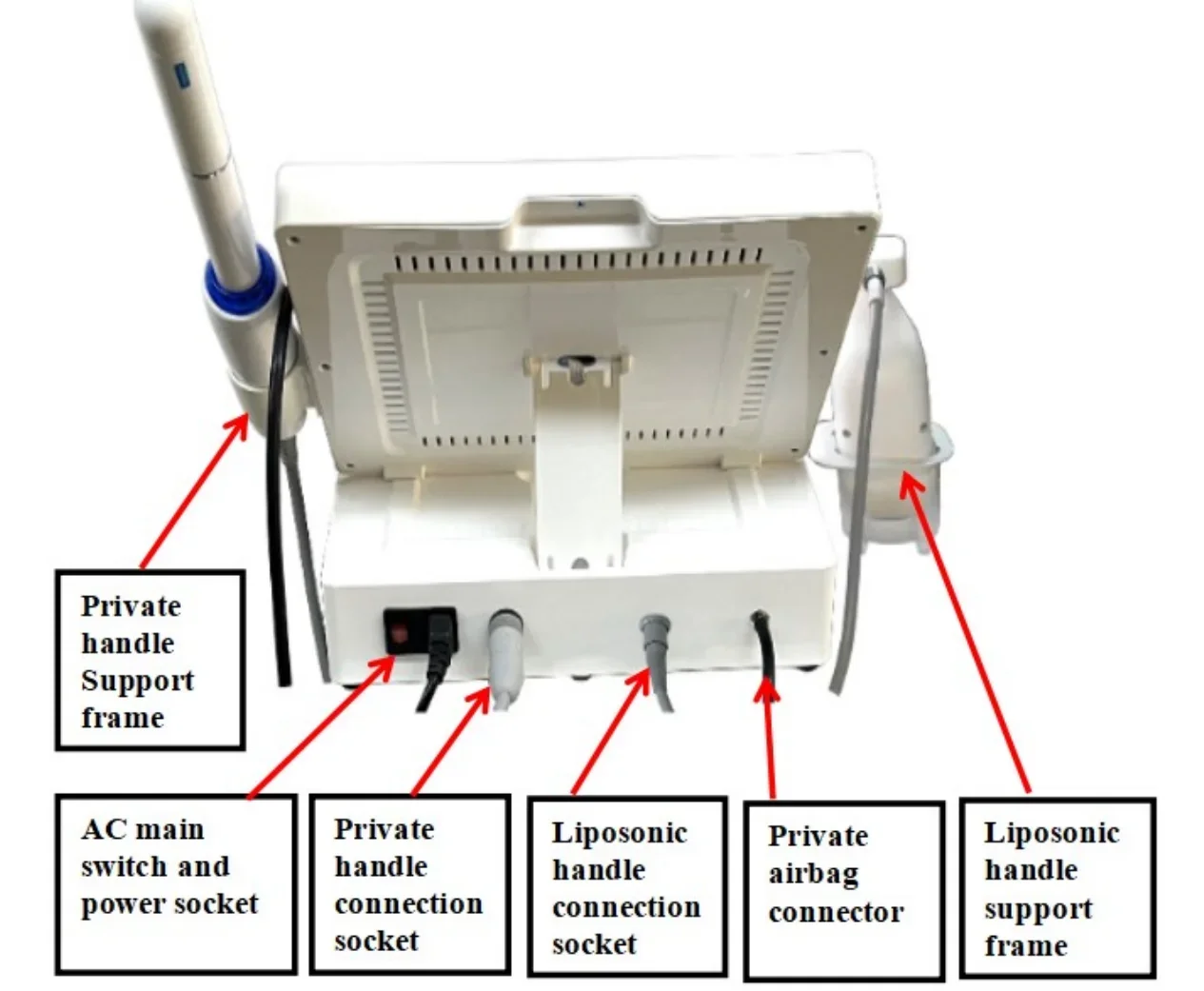 Private handle Support frame

AC main switch and power socket

Private handle connection socket

Liposonic handle connection socket

Private airbag connector

Liposonic handle support frame