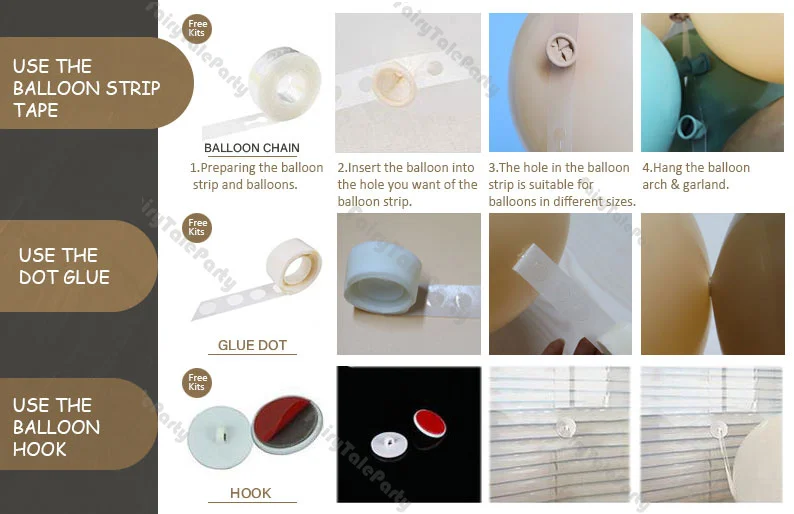 USE THE BALLOON STRIP TAPE

Free Kits

BALLOON CHAIN

1.Preparing the balloon strip and balloons.

2.Insert the balloon into the hole you want of the balloon strip.

3.The hole in the balloon strip is suitable for balloons in different sizes.

4.Hang the balloon arch & garland.

USE THE DOT GLUE

Free Kits

GLUE DOT

USE THE BALLOON HOOK

Free Kits

HOOK

FairyTaleParty