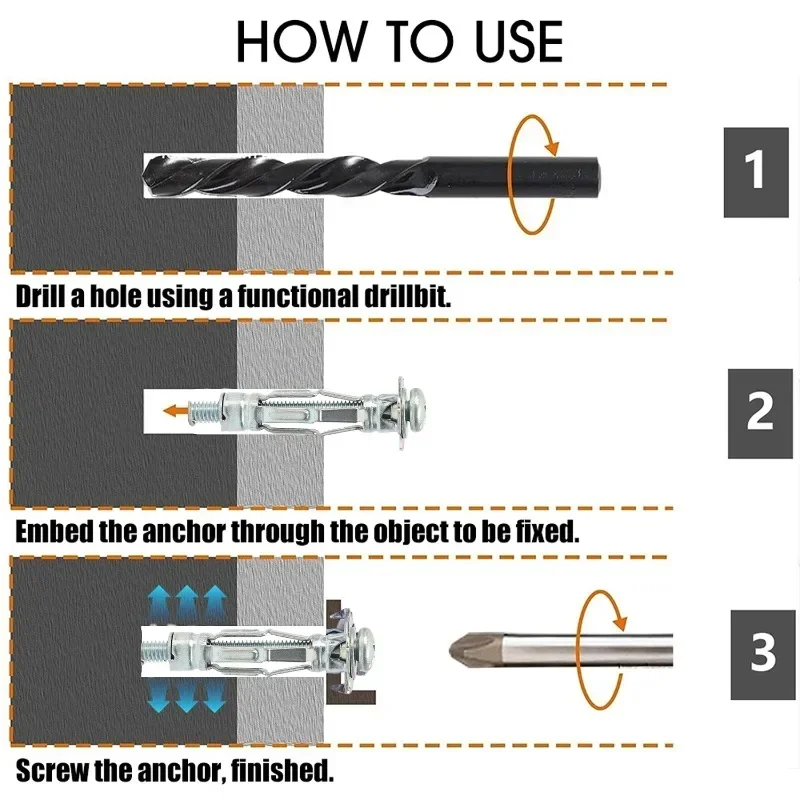 HOW TO USE

1

Drill a hole using a functional drillbit.

2

Embed the anchor through the object to be fixed.

3

Screw the anchor, finished.