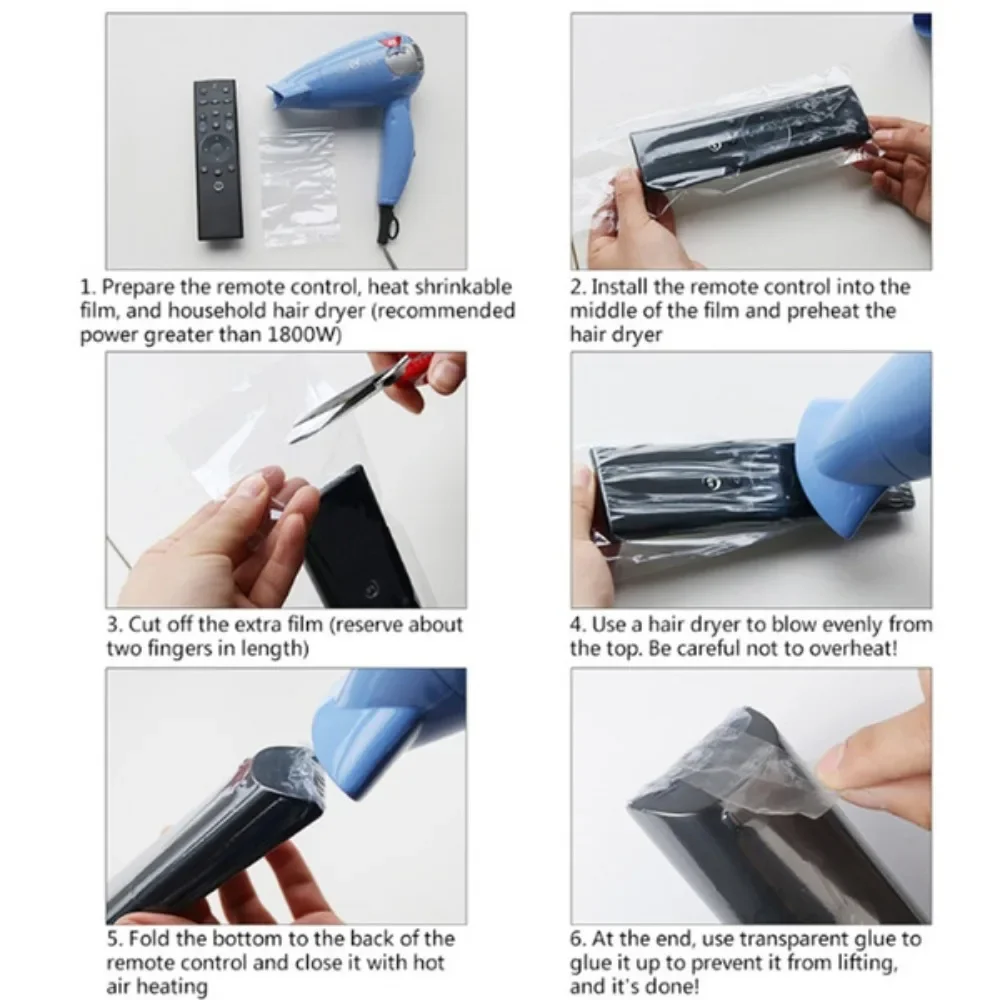 1. Prepare the remote control, heat shrinkable film, and household hair dryer (recommended power greater than 1800W)

2. Install the remote control into the middle of the film and preheat the hair dryer

3. Cut off the extra film (reserve about two fingers in length)

4. Use a hair dryer to blow evenly from the top. Be careful not to overheat!

5. Fold the bottom to the back of the remote control and close it with hot air heating

6. At the end, use transparent glue to glue it up to prevent it from lifting, and it's done!