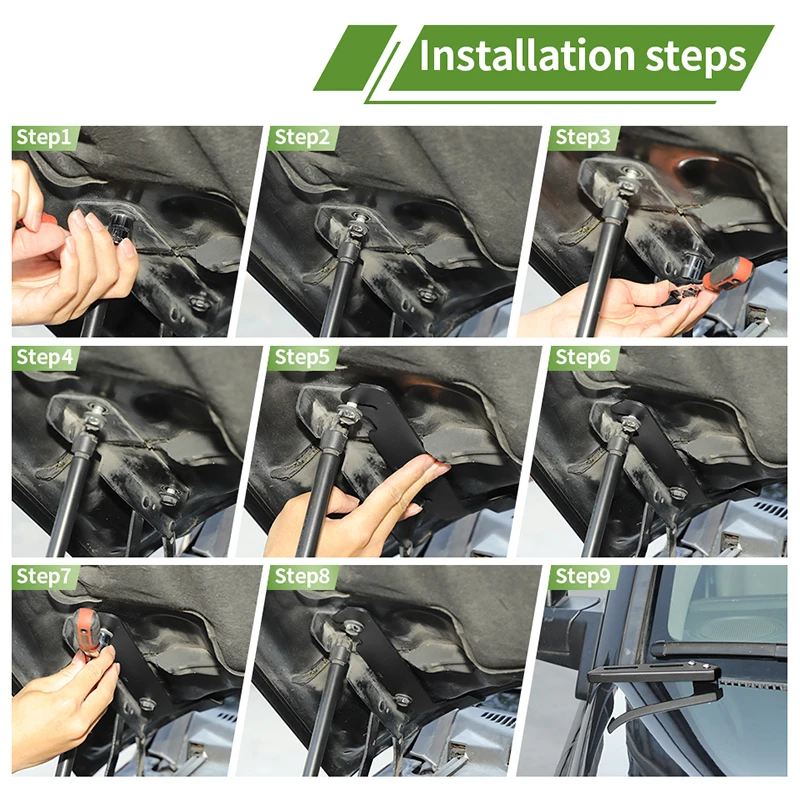 Installation steps

Step1

Step2

Step3

Step4

Step5

Step6

Step7

Step8

Step9