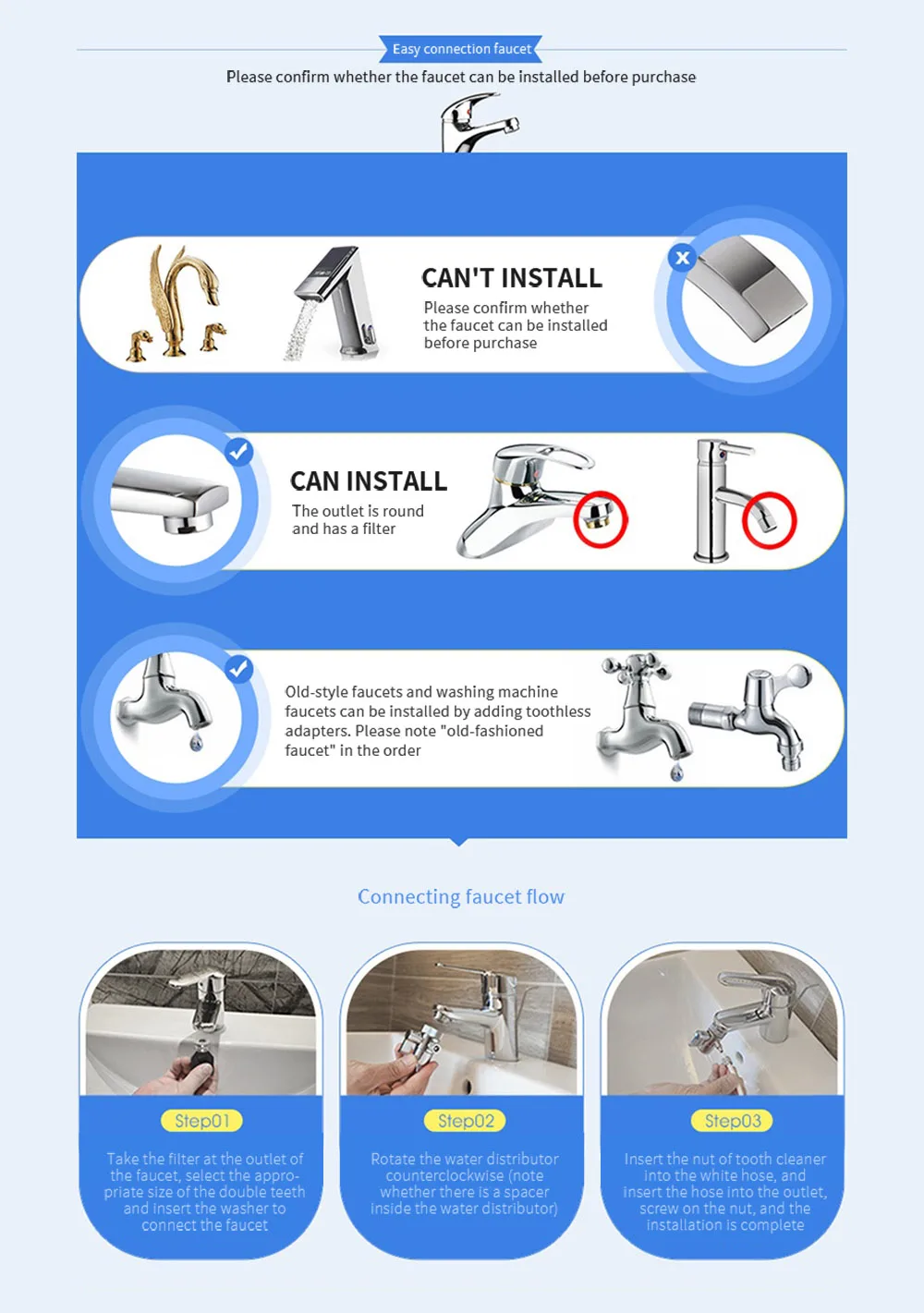 Easy connection faucet

Please confirm whether the faucet can be installed before purchase

CAN'T INSTALL

Please confirm whether the faucet can be installed before purchase

CAN INSTALL

The outlet is round and has a filter

Old-style faucets and washing machine faucets can be installed by adding toothless adapters. Please note "old-fashioned faucet" in the order

Connecting faucet flow

Step01

Take the filter at the outlet of the faucet, select the appropriate size of the double teeth and insert the washer to connect the faucet

Step02

Rotate the water distributor counterclockwise (note whether there is a spacer inside the water distributor)

Step03

Insert the nut of tooth cleaner into the white hose, and insert the hose into the outlet, screw on the nut, and the installation is complete