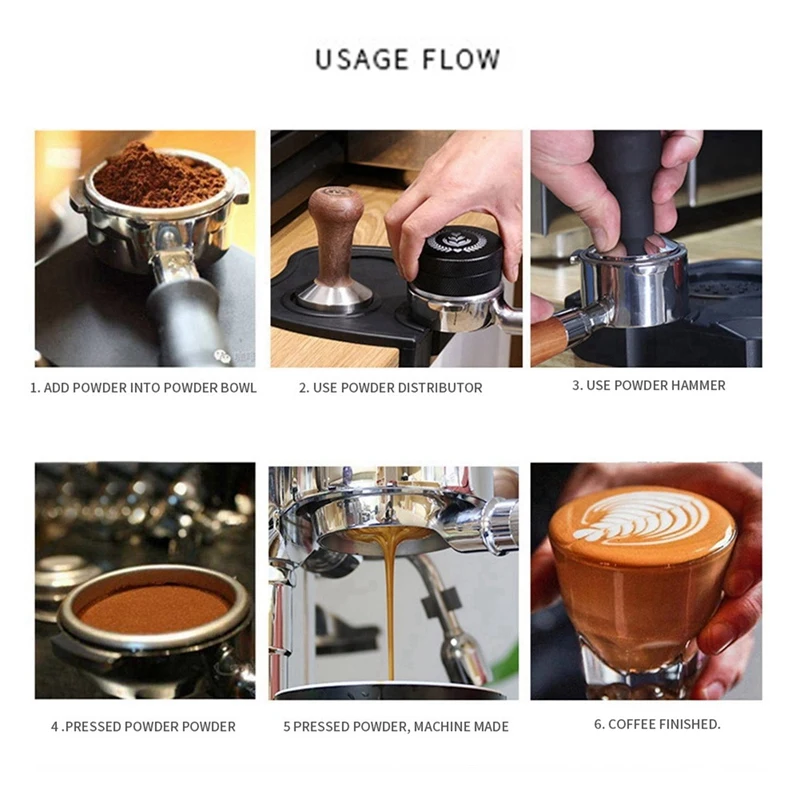 USAGE FLOW

1. ADD POWDER INTO POWDER BOWL

2. USE POWDER DISTRIBUTOR

3. USE POWDER HAMMER

4 .PRESSED POWDER POWDER

5 PRESSED POWDER, MACHINE MADE

6. COFFEE FINISHED.