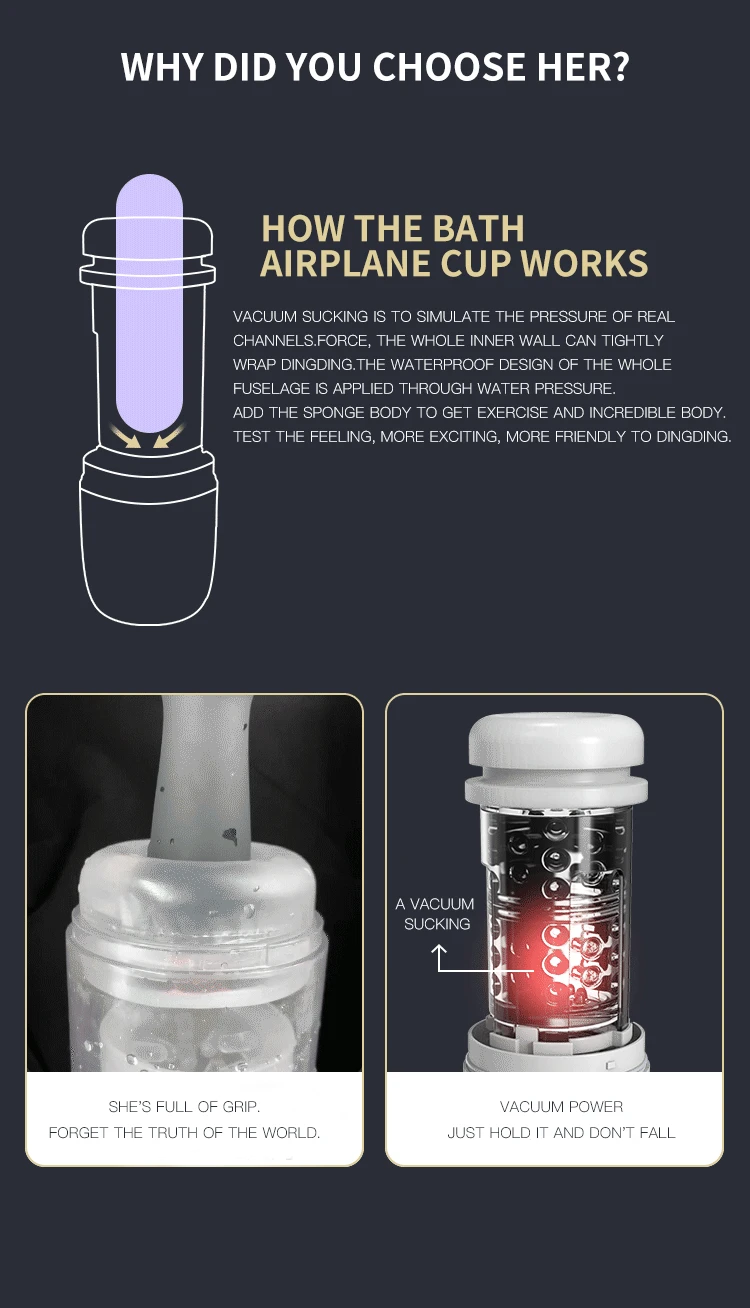 WHY DID YOU CHOOSE HER?

HOW THE BATH AIRPLANE CUP WORKS

VACUUM SUCKING IS TO SIMULATE THE PRESSURE OF REAL CHANNELS.FORCE, THE WHOLE INNER WALL CAN TIGHTLY WRAP DINGDING.THE WATERPROOF DESIGN OF THE WHOLE FUSELAGE IS APPLIED THROUGH WATER PRESSURE.
ADD THE SPONGE BODY TO GET EXERCISE AND INCREDIBLE BODY.
TEST THE FEELING, MORE EXCITING, MORE FRIENDLY TO DINGDING.

A VACUUM SUCKING

SHE'S FULL OF GRIP.
FORGET THE TRUTH OF THE WORLD.

VACUUM POWER
JUST HOLD IT AND DON'T FALL