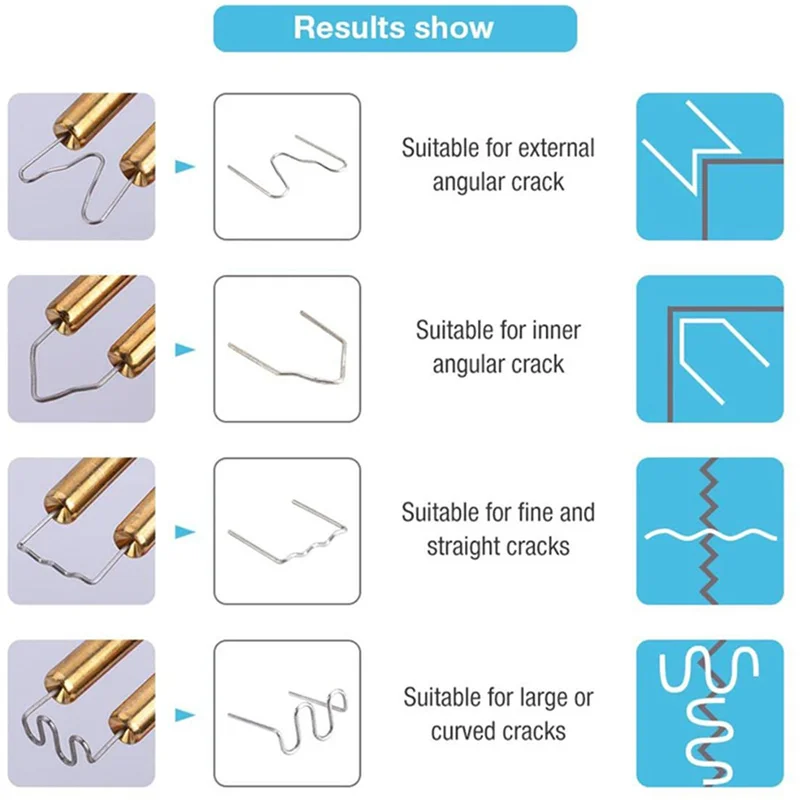 Results show

Suitable for external angular crack

Suitable for inner angular crack

Suitable for fine and straight cracks

Suitable for large or curved cracks