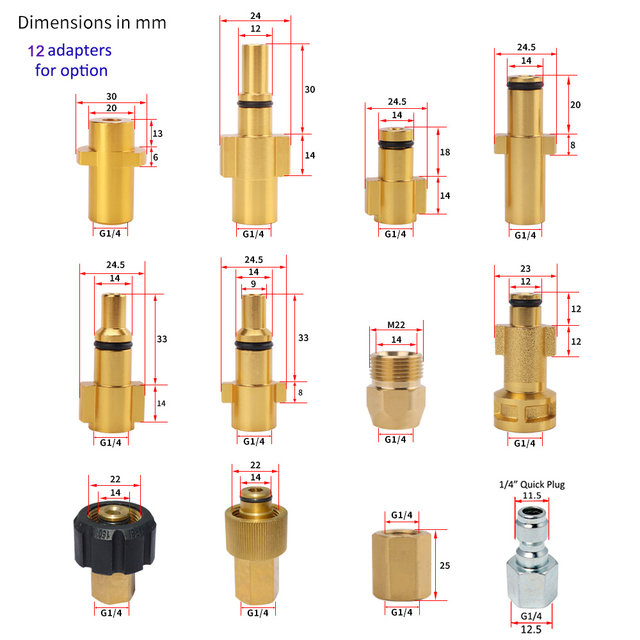 Dimensions in mm

12 adapters for option

30
20
13
6
G1/4

24
12
30
14
G1/4

24.5
14
18
14
G1/4

24.5
14
20
8
G1/4

24.5
14
33
14
G1/4

24.5
14
9
33
8
G1/4

M22
14
G1/4

23
12
12
12
G1/4

22
14
G1/4

22
14
G1/4

G1/4
25
G1/4

1/4" Quick Plug
11.5
G1/4
12.5