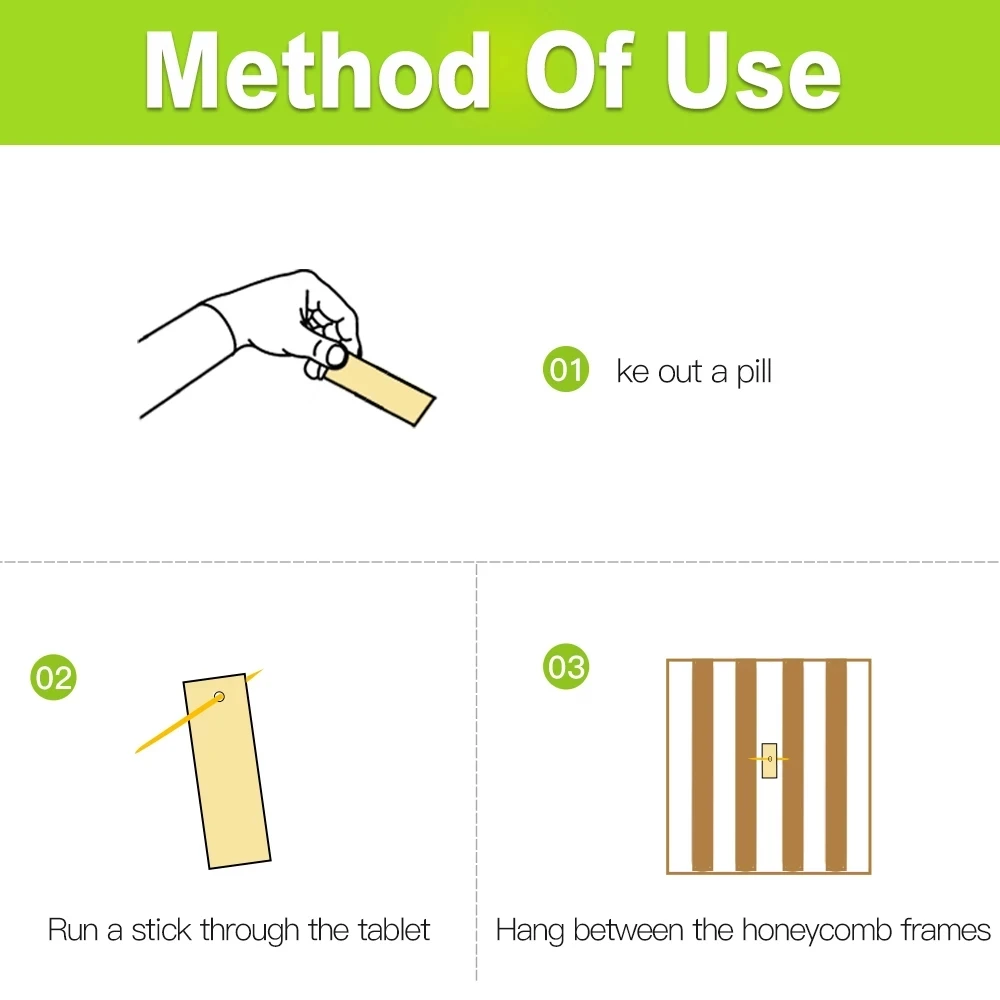 Method Of Use

01 ke out a pill

02

Run a stick through the tablet

03

Hang between the honeycomb frames