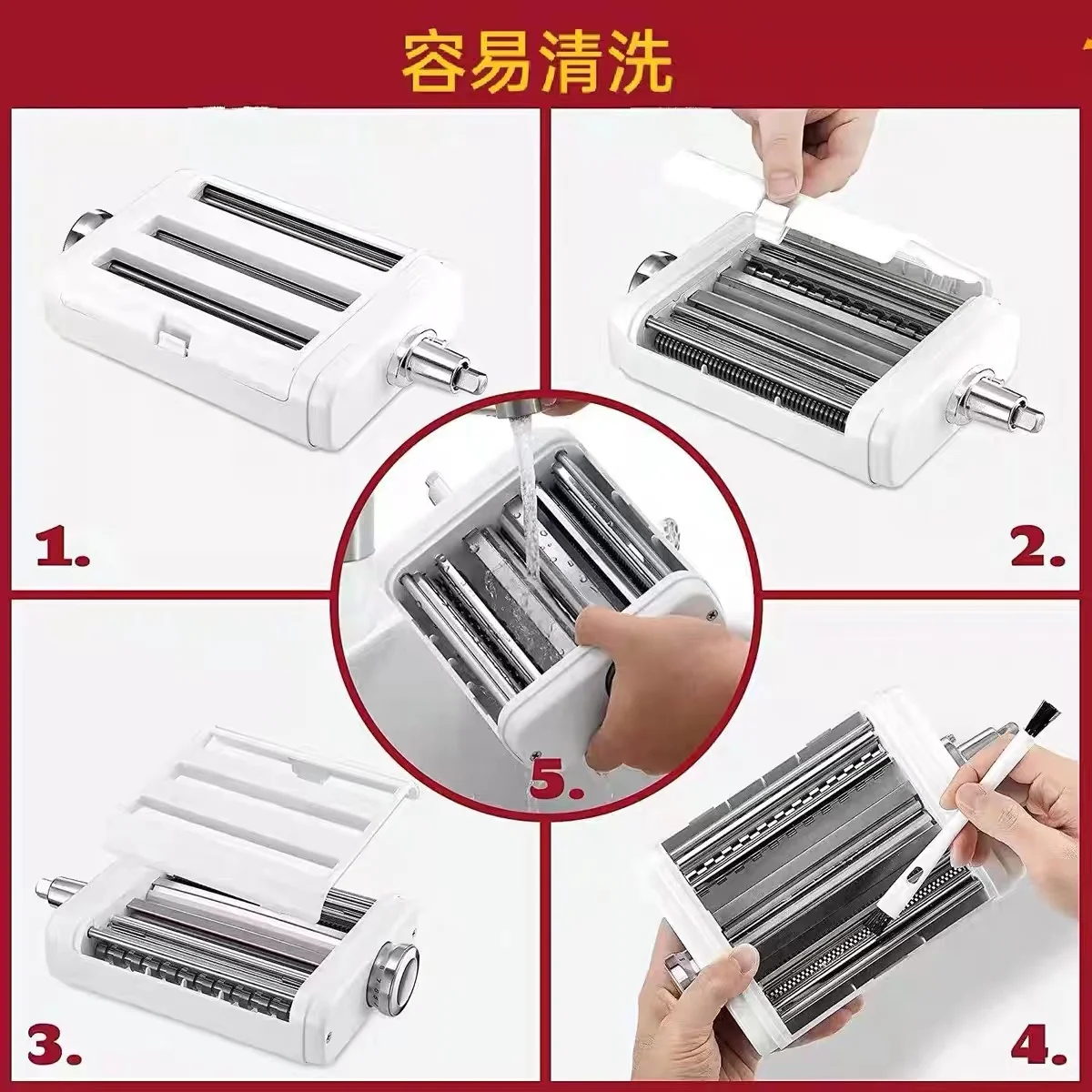 容易清洗

1.

2.

5.

3.

4.