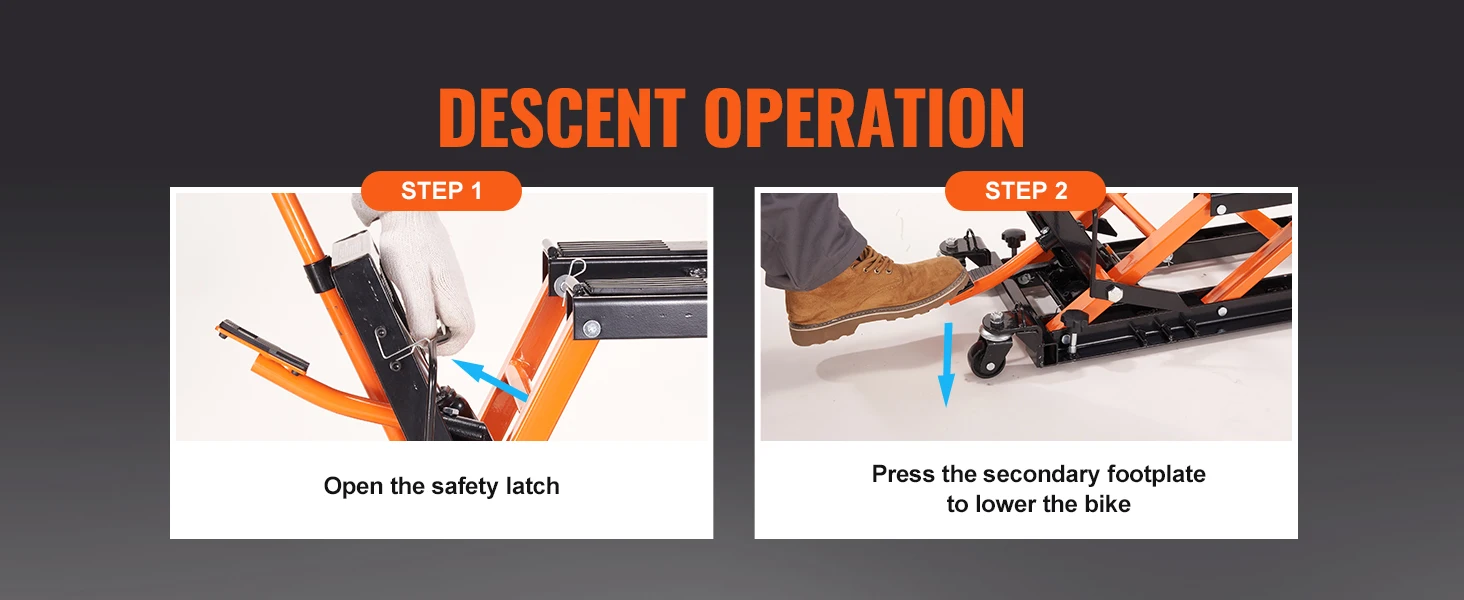 DESCENT OPERATION

STEP 1

Open the safety latch

STEP 2

Press the secondary footplate to lower the bike