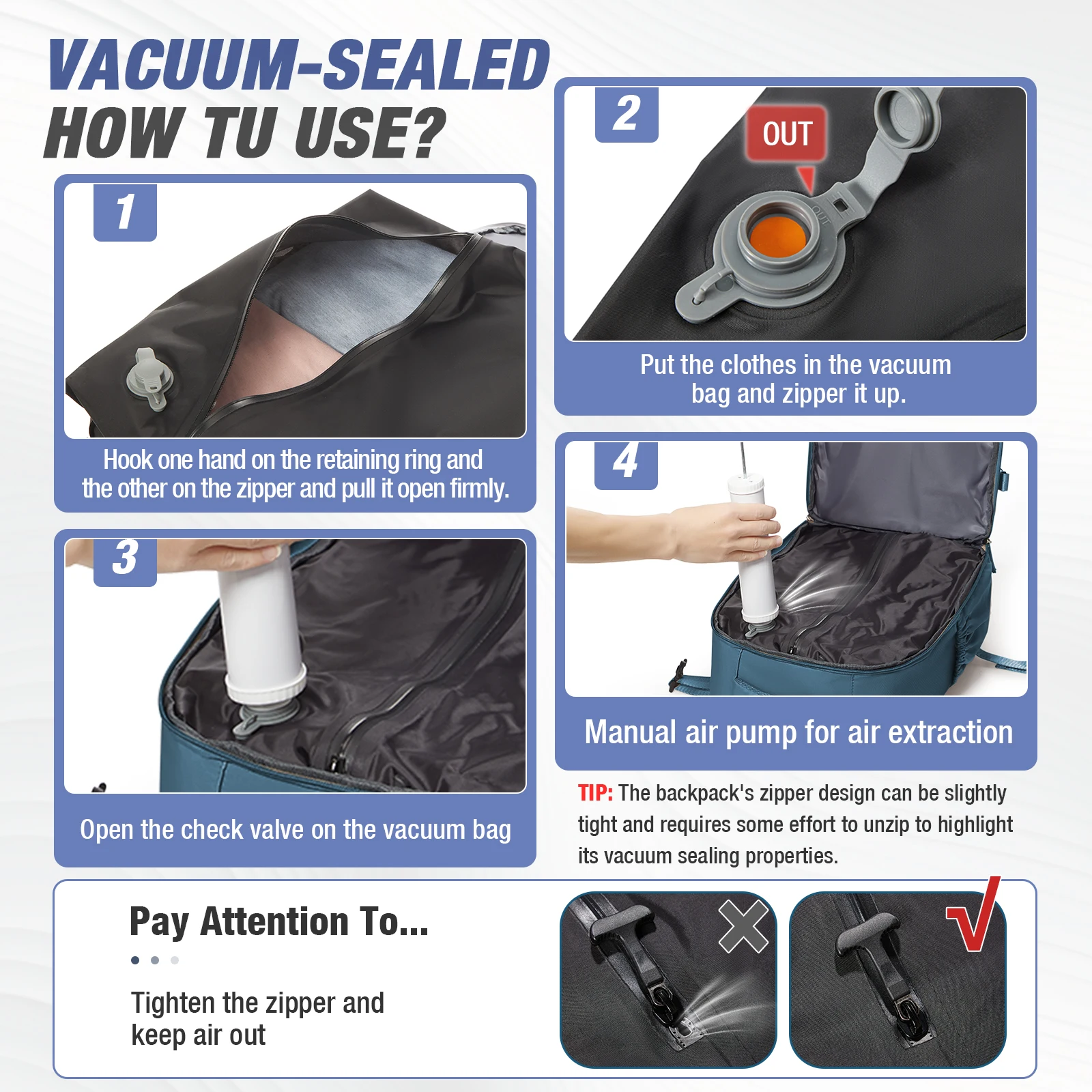 VACUUM-SEALED
HOW TU USE?

1

Hook one hand on the retaining ring and the other on the zipper and pull it open firmly.

2

OUT

OUT

Put the clothes in the vacuum bag and zipper it up.

3

Open the check valve on the vacuum bag

4

Manual air pump for air extraction

TIP: The backpack's zipper design can be slightly tight and requires some effort to unzip to highlight its vacuum sealing properties.

Pay Attention To...

Tighten the zipper and keep air out