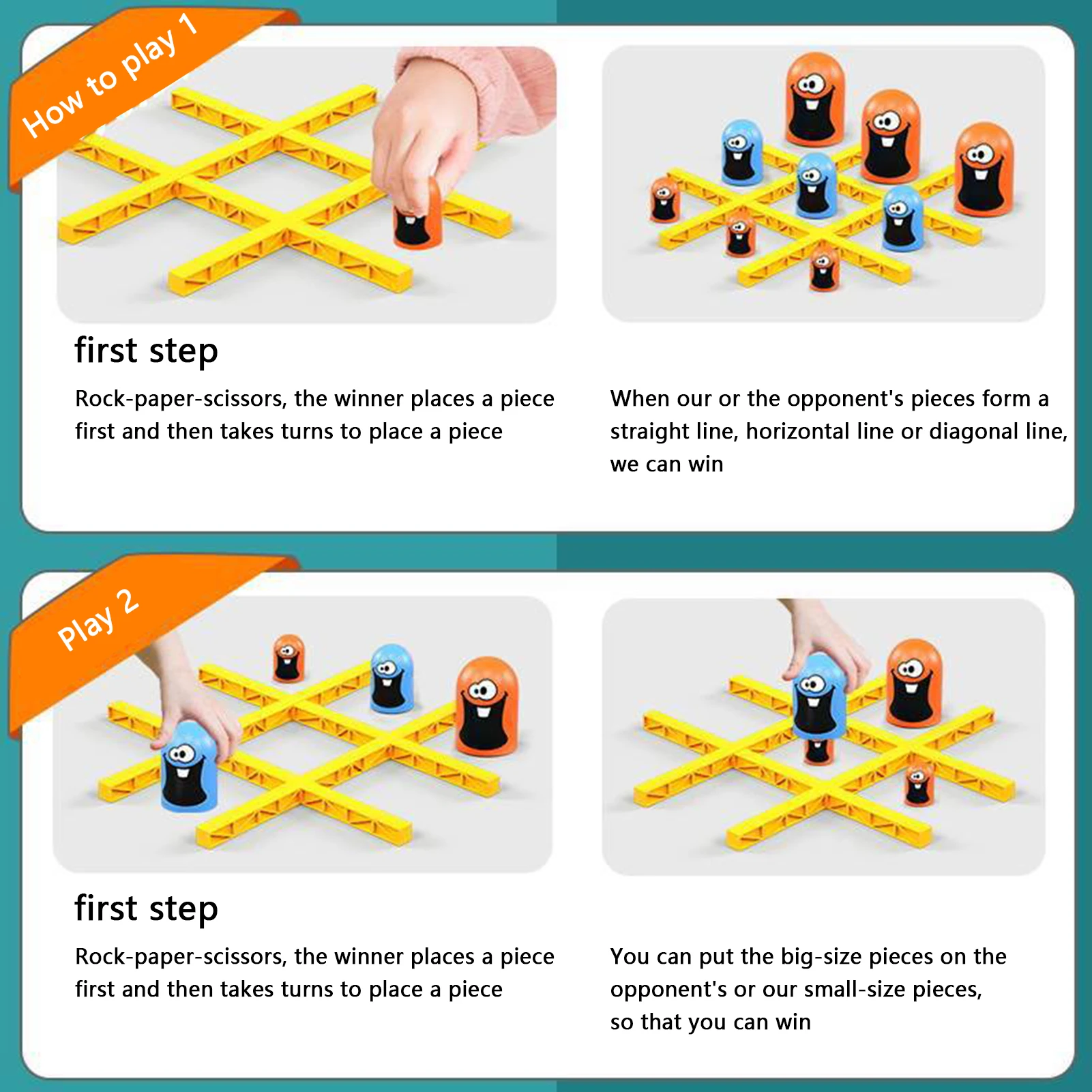 How to play 1

first step

Rock-paper-scissors, the winner places a piece first and then takes turns to place a piece

When our or the opponent's pieces form a straight line, horizontal line or diagonal line, we can win

Play 2

first step

Rock-paper-scissors, the winner places a piece first and then takes turns to place a piece

You can put the big-size pieces on the opponent's or our small-size pieces, so that you can win