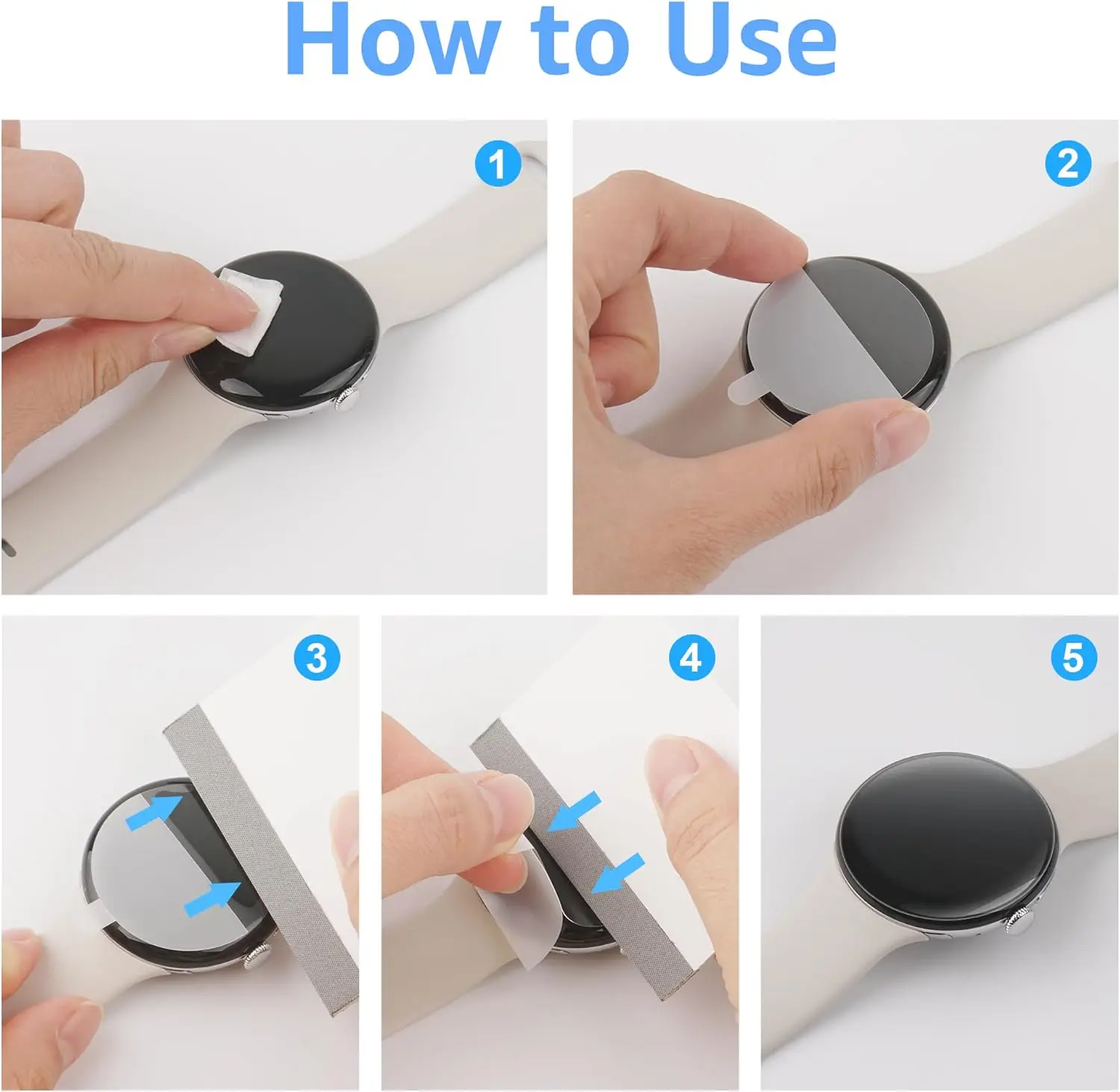 How to Use

1

2

3

4

5