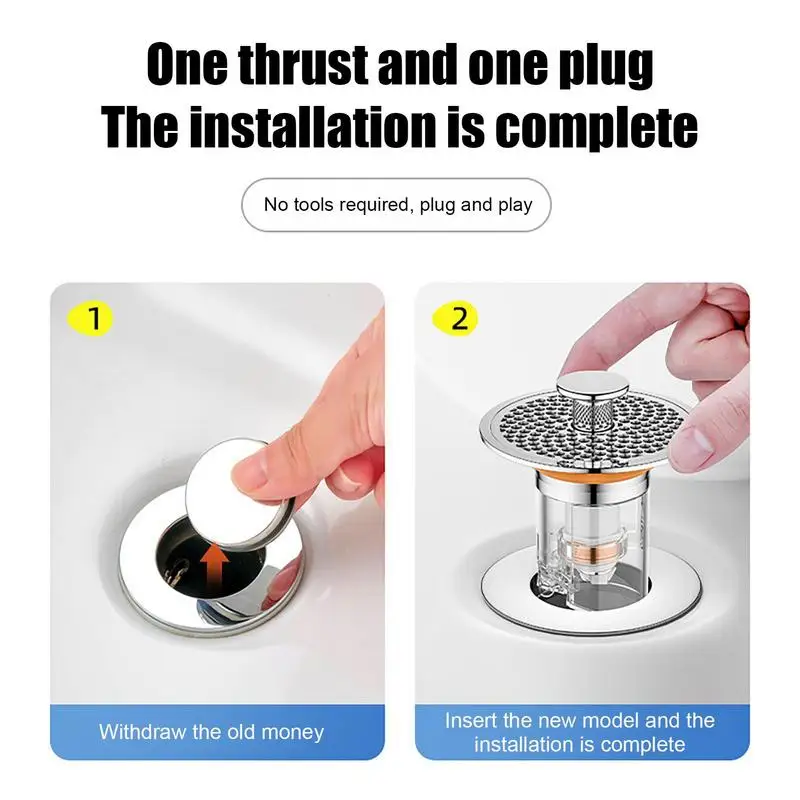 One thrust and one plug
The installation is complete

No tools required, plug and play

1

Withdraw the old money

2

Insert the new model and the installation is complete