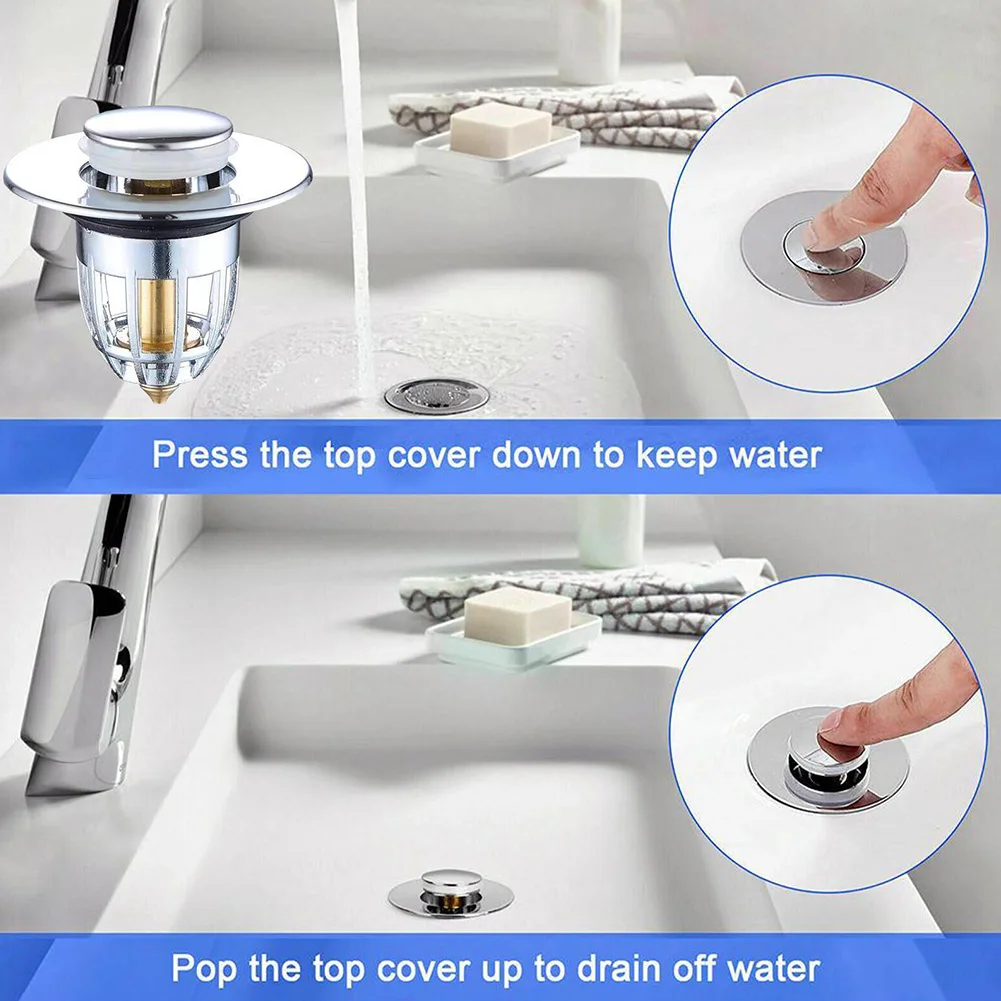 Press the top cover down to keep water

Pop the top cover up to drain off water