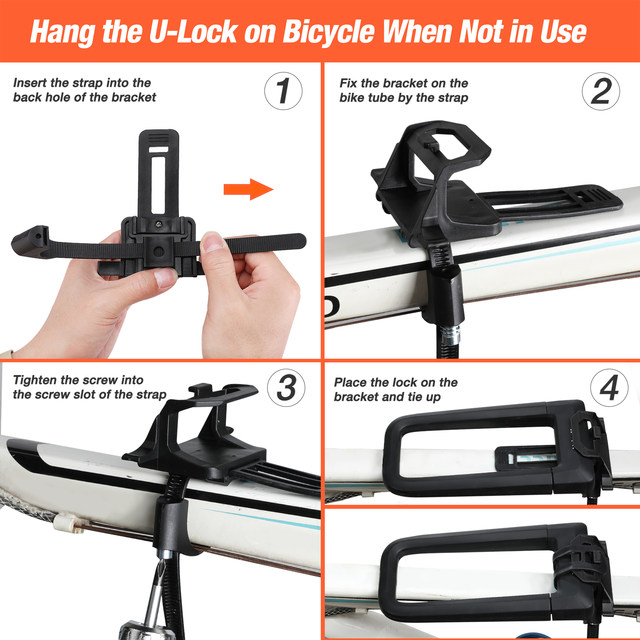 Hang the U-Lock on Bicycle When Not in Use

Insert the strap into the back hole of the bracket

1

Fix the bracket on the bike tube by the strap

2

Tighten the screw into the screw slot of the strap

3

Place the lock on the bracket and tie up

4