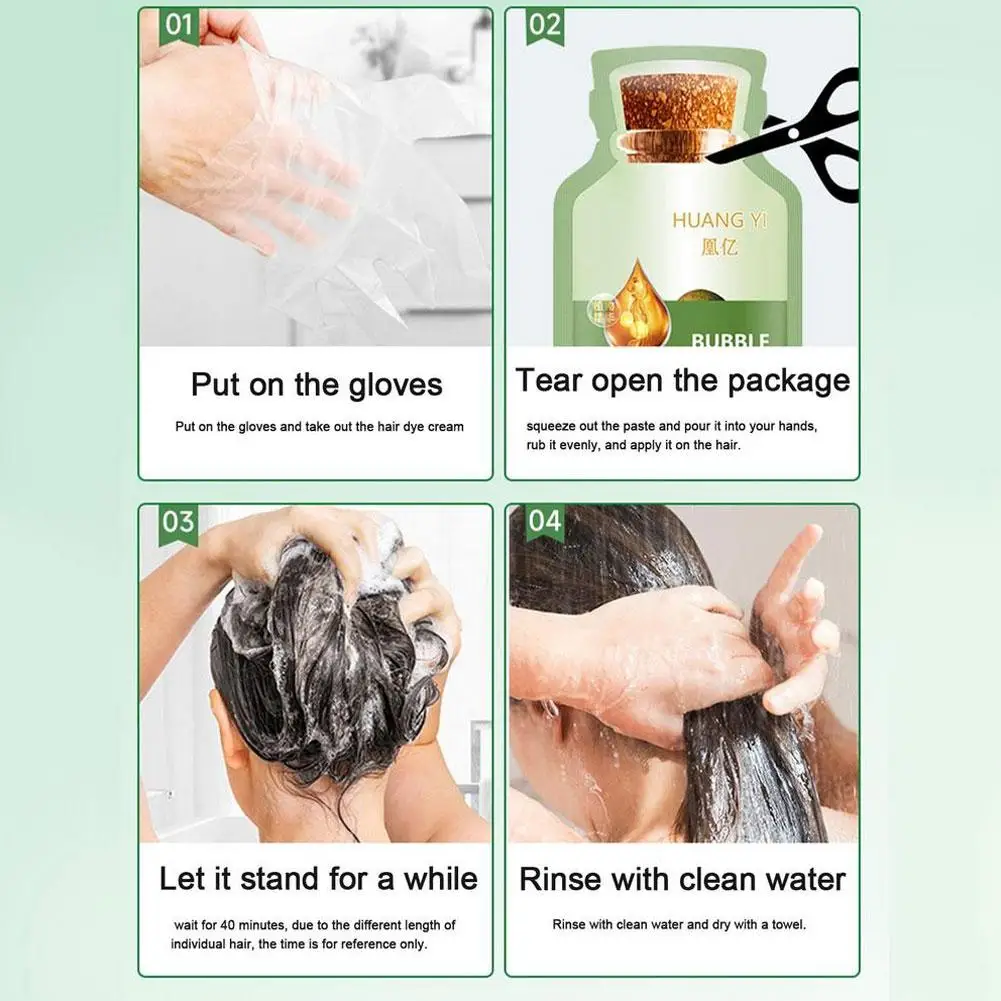 01

Put on the gloves

Put on the gloves and take out the hair dye cream

02

HUANG YI
凰亿

BUBBLE

Tear open the package

squeeze out the paste and pour it into your hands, rub it evenly, and apply it on the hair.

03

Let it stand for a while

wait for 40 minutes, due to the different length of individual hair, the time is for reference only.

04

Rinse with clean water

Rinse with clean water and dry with a towel.