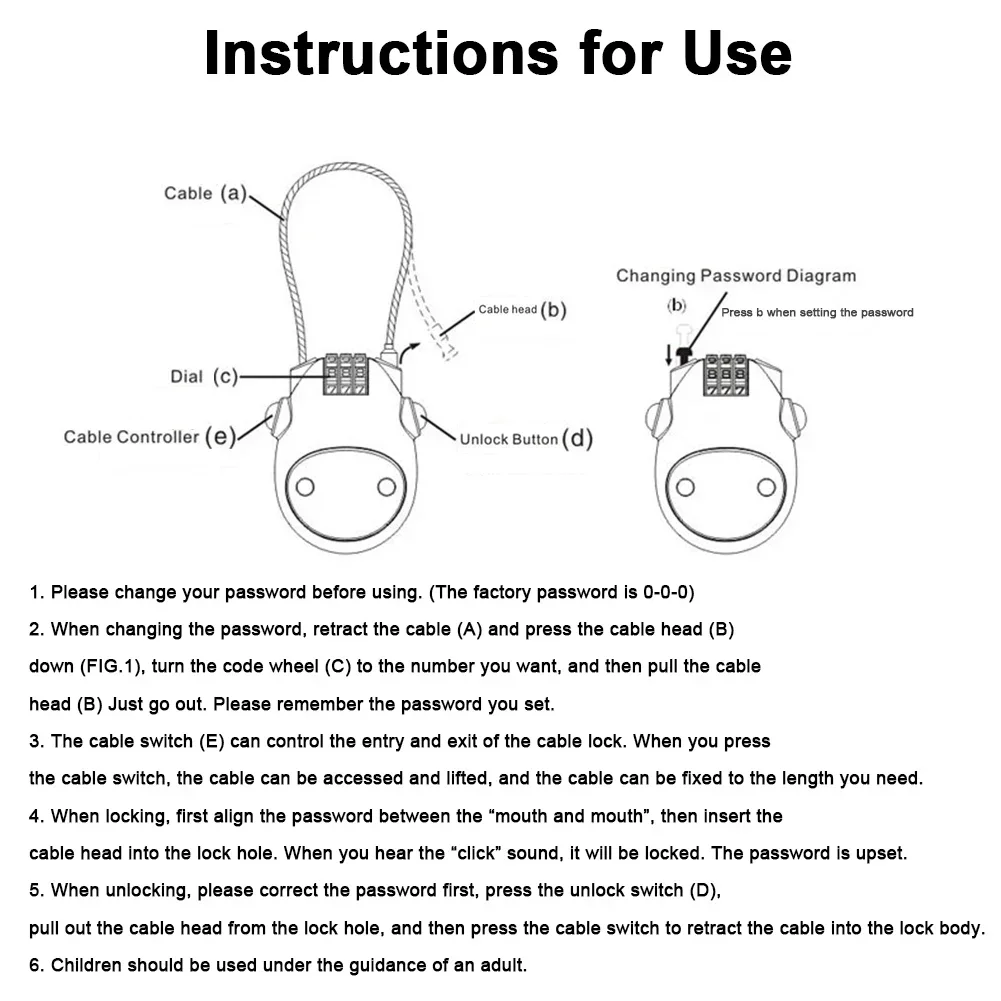 Instructions for Use

Cable (a)

Cable head (b)

Dial (c)

Cable Controller (e)

Unlock Button (d)

Changing Password Diagram

(b)

Press b when setting the password

1. Please change your password before using. (The factory password is 0-0-0)

2. When changing the password, retract the cable (A) and press the cable head (B) down (FIG.1), turn the code wheel (C) to the number you want, and then pull the cable head (B) Just go out. Please remember the password you set.

3. The cable switch (E) can control the entry and exit of the cable lock. When you press the cable switch, the cable can be accessed and lifted, and the cable can be fixed to the length you need.

4. When locking, first align the password between the “mouth and mouth”, then insert the cable head into the lock hole. When you hear the “click” sound, it will be locked. The password is upset.

5. When unlocking, please correct the password first, press the unlock switch (D), pull out the cable head from the lock hole, and then press the cable switch to retract the cable into the lock body.

6. Children should be used under the guidance of an adult.