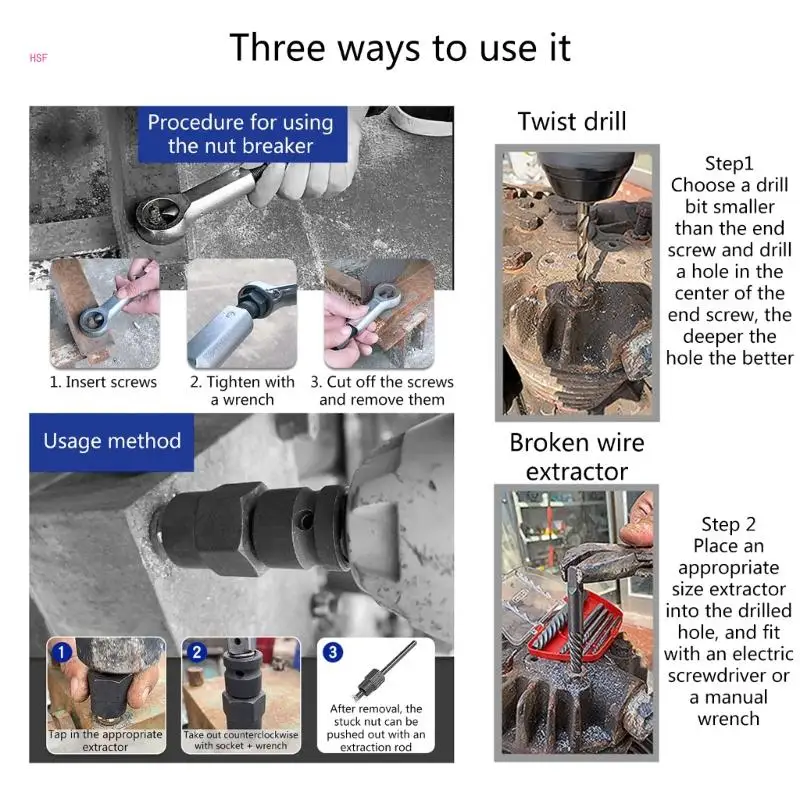 HSF

Three ways to use it

Procedure for using the nut breaker

1. Insert screws

2. Tighten with a wrench

3. Cut off the screws and remove them

Usage method

1

Tap in the appropriate extractor

2

Take out counterclockwise with socket + wrench

3

After removal, the stuck nut can be pushed out with an extraction rod

Twist drill

Step1
Choose a drill bit smaller than the end screw and drill a hole in the center of the end screw, the deeper the hole the better

Broken wire extractor

Step 2
Place an appropriate size extractor into the drilled hole, and fit with an electric screwdriver or a manual wrench