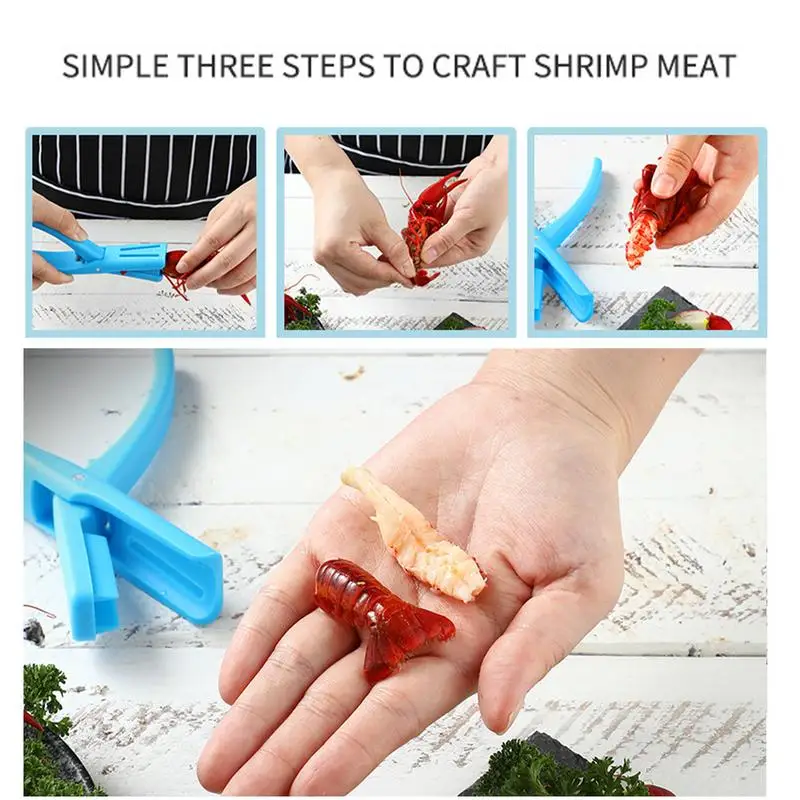 SIMPLE THREE STEPS TO CRAFT SHRIMP MEAT