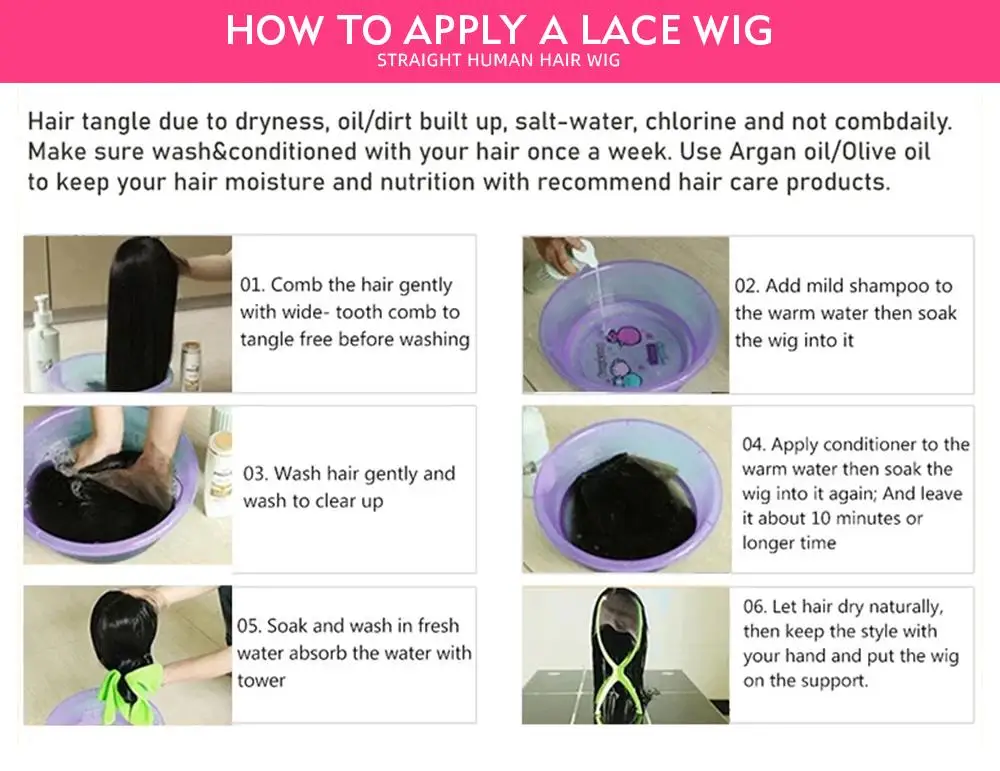 HOW TO APPLY A LACE WIG
STRAIGHT HUMAN HAIR WIG

Hair tangle due to dryness, oil/dirt built up, salt-water, chlorine and not combdaily. Make sure wash&conditioned with your hair once a week. Use Argan oil/Olive oil to keep your hair moisture and nutrition with recommend hair care products.

01. Comb the hair gently with wide- tooth comb to tangle free before washing

02. Add mild shampoo to the warm water then soak the wig into it

03. Wash hair gently and wash to clear up

04. Apply conditioner to the warm water then soak the wig into it again; And leave it about 10 minutes or longer time

05. Soak and wash in fresh water absorb the water with tower

06. Let hair dry naturally, then keep the style with your hand and put the wig on the support.