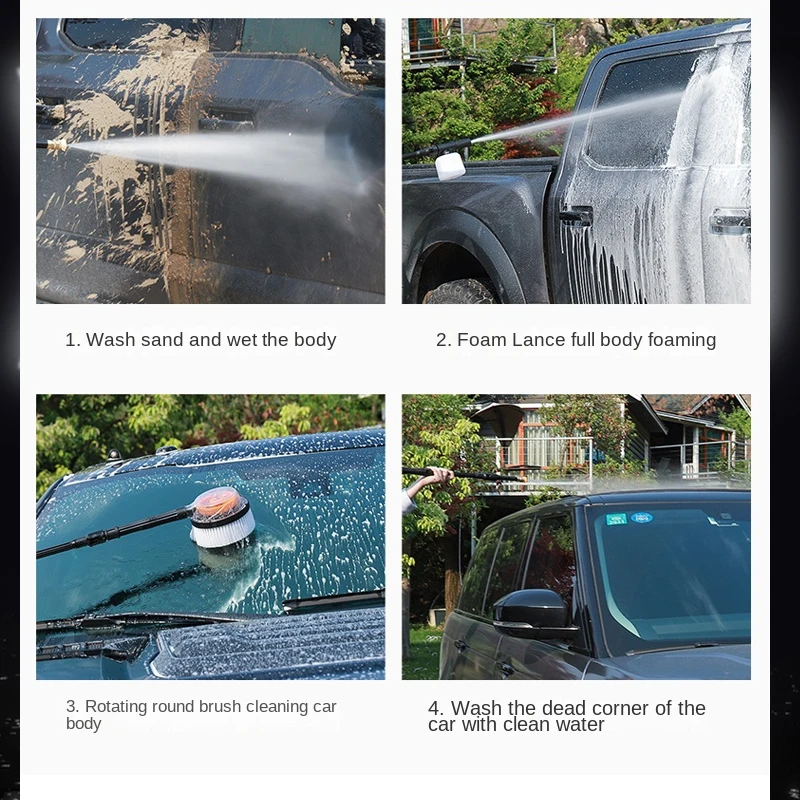 1. Wash sand and wet the body

2. Foam Lance full body foaming

3. Rotating round brush cleaning car body

4. Wash the dead corner of the car with clean water