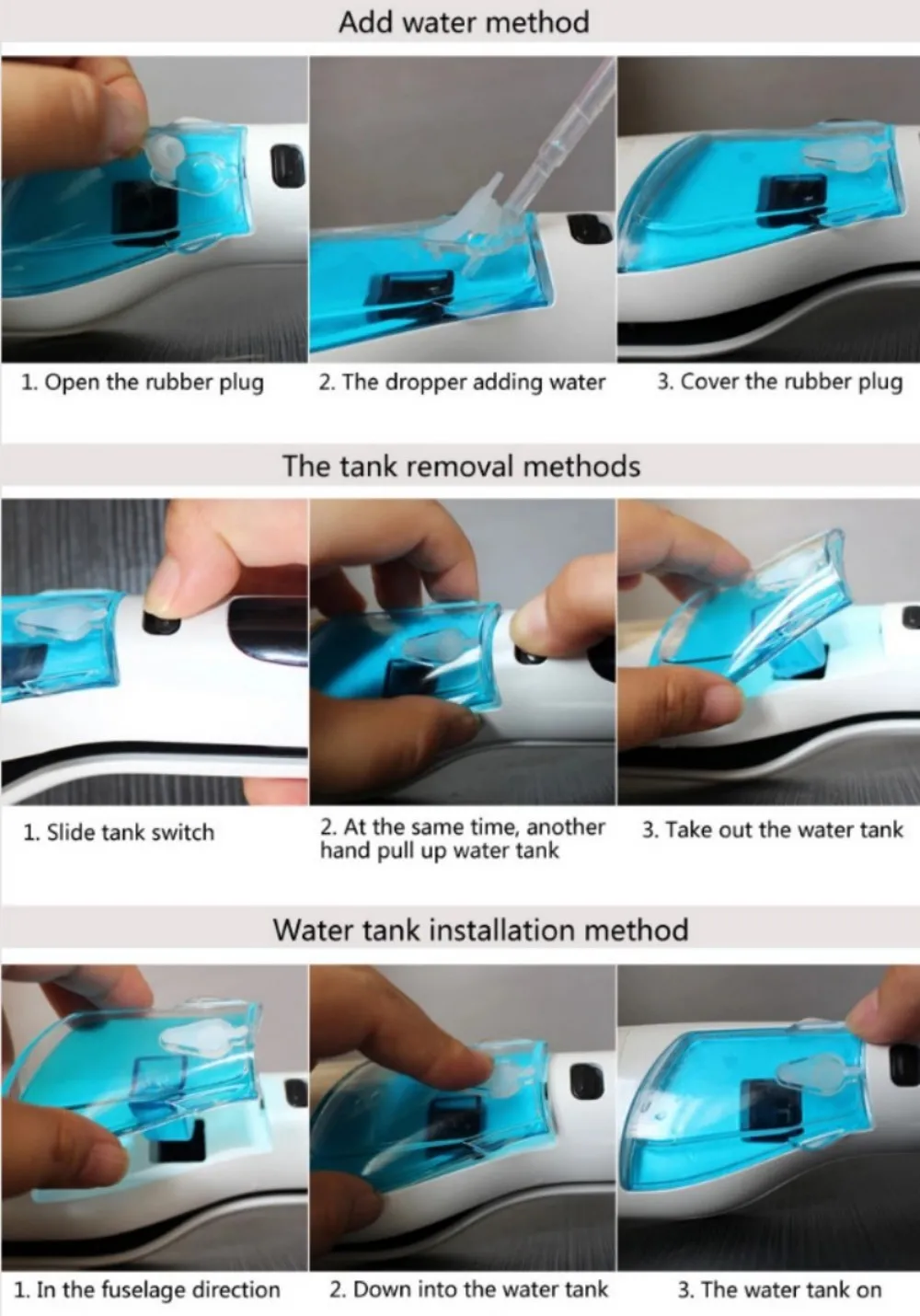 Add water method

1. Open the rubber plug

2. The dropper adding water

3. Cover the rubber plug

The tank removal methods

1. Slide tank switch

2. At the same time, another hand pull up water tank

3. Take out the water tank

Water tank installation method

1. In the fuselage direction

2. Down into the water tank

3. The water tank on