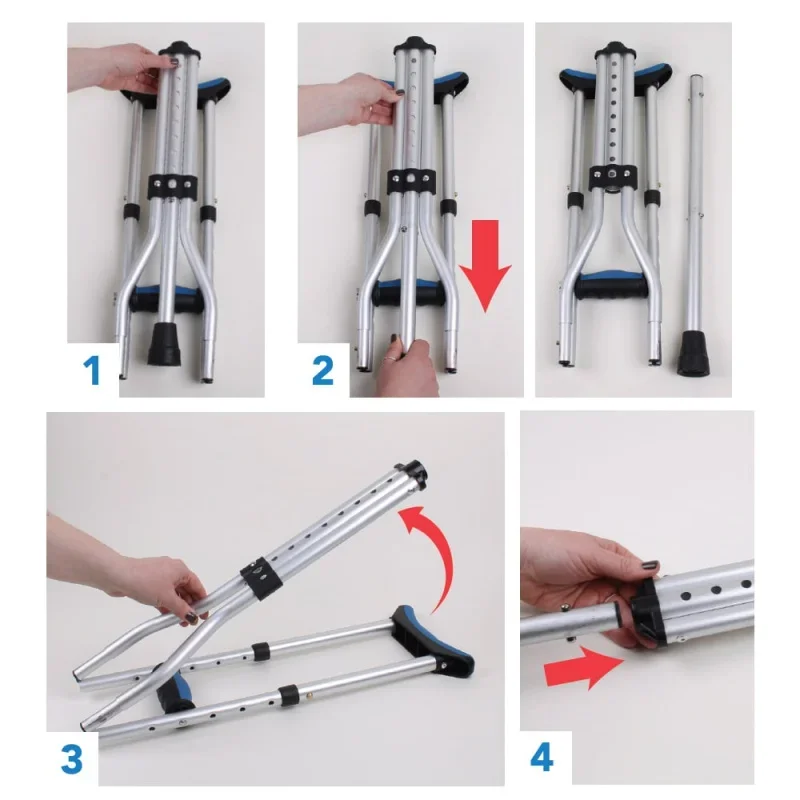 1

2

3

4