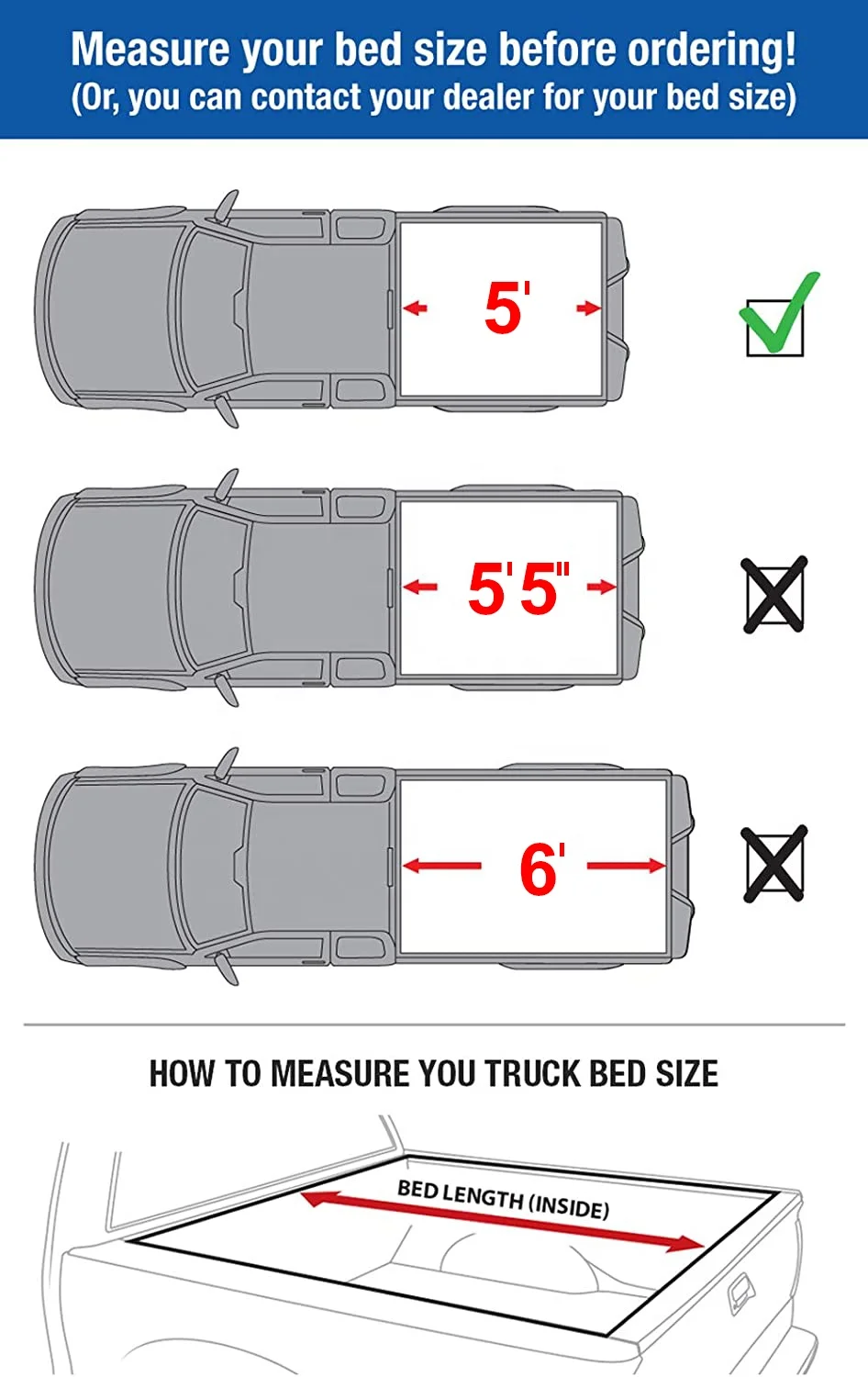 Measure your bed size before ordering!
(Or, you can contact your dealer for your bed size)

5'

5'5"

6'

HOW TO MEASURE YOU TRUCK BED SIZE

BED LENGTH (INSIDE)