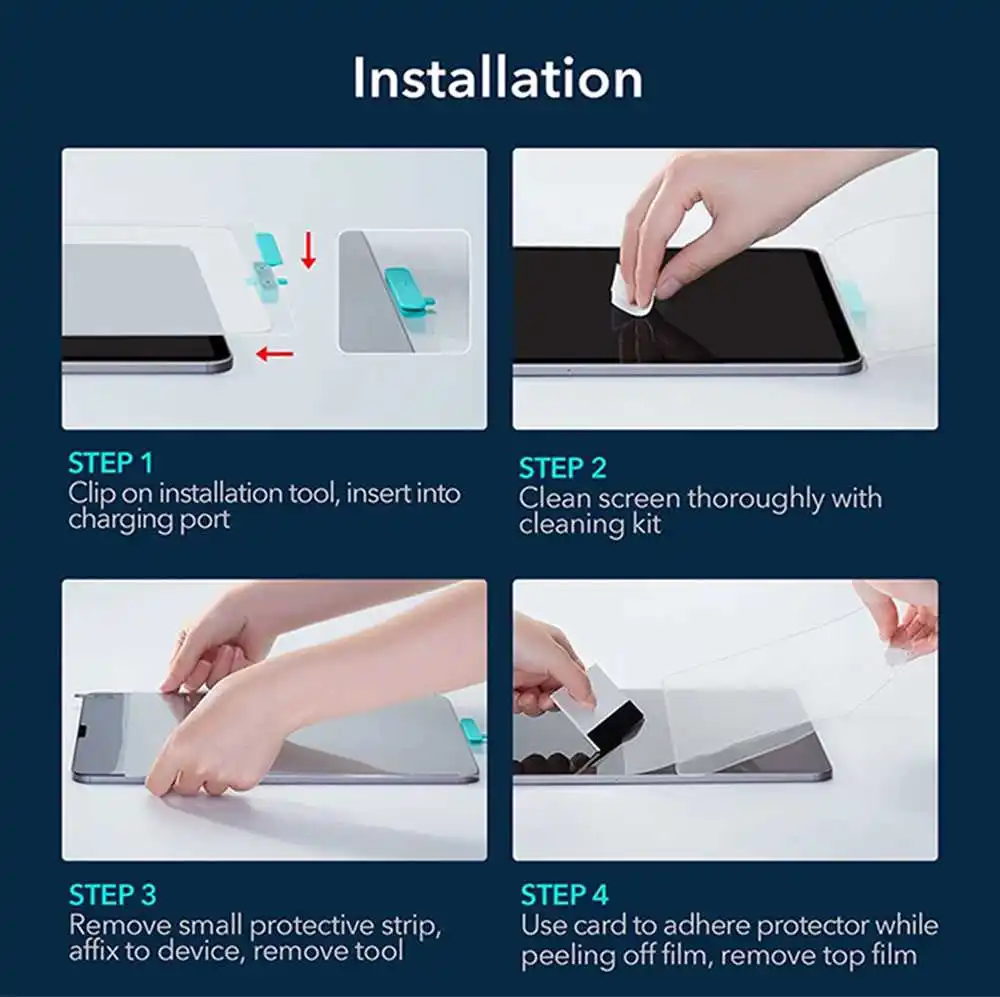 Installation

STEP 1
Clip on installation tool, insert into charging port

STEP 2
Clean screen thoroughly with cleaning kit

STEP 3
Remove small protective strip, affix to device, remove tool

STEP 4
Use card to adhere protector while peeling off film, remove top film